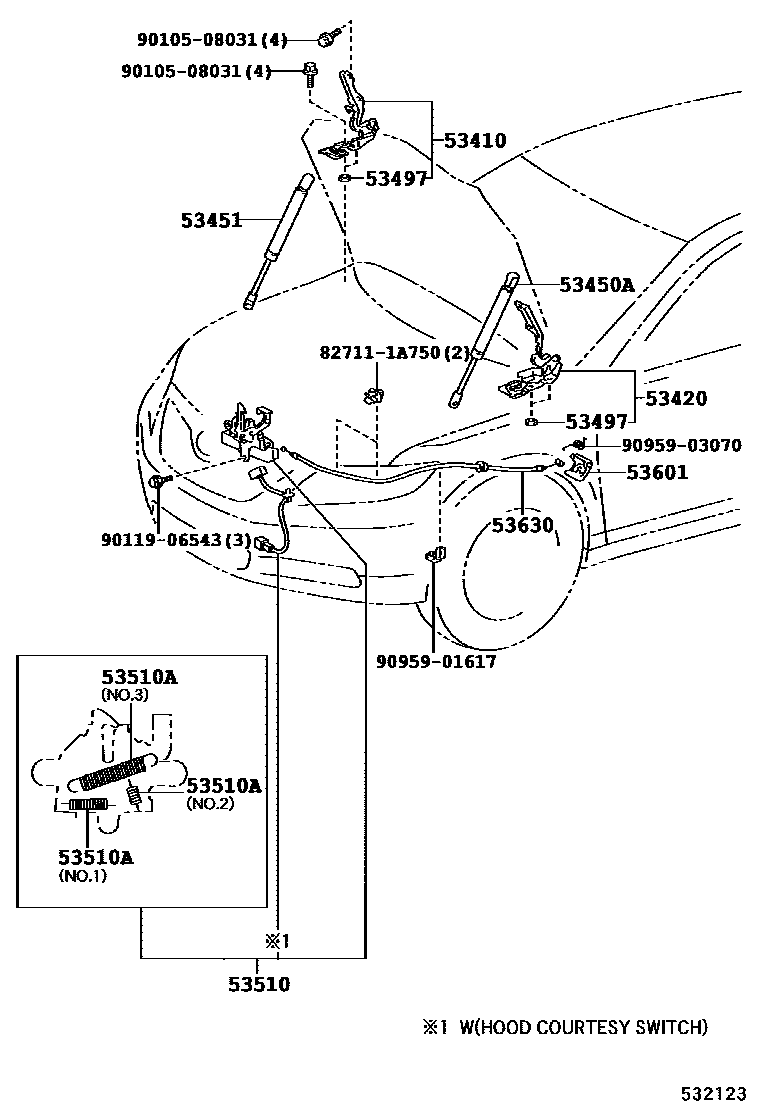 90105-08031(4)
90105-08031(4)
53410
53497
53451
53450A
82711-1A750(2)
53420
53497
90959-03070
53601
53630
90119-06543(3)
90959-01617
53510A
(NO.3)
53510A
(NO.2)
53510A
(NO.1)
※1
53510
※1 W(HOOD COURTESY SWITCH)
532123