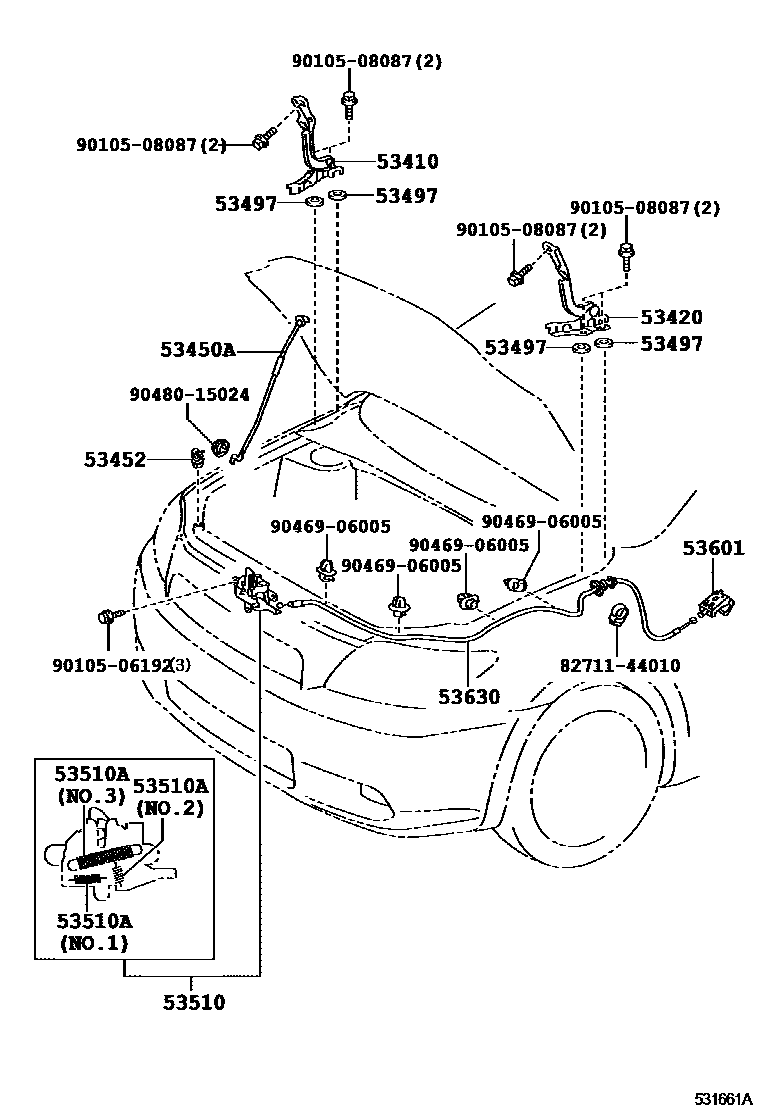 90105-08087(2)
90105-08087(2)
53410
53497
53497
90105-08087(2)
90105-08087(2)
53420
53497
53497
53450A
90480-15024
53452
90469-06005
90469-06005
90469-06005
90469-06005
53601
90105-06192(3)
82711-44010
53630
53510A
(NO.3)
53510A
(NO.2)
53510A
(NO.1)
53510
531661A