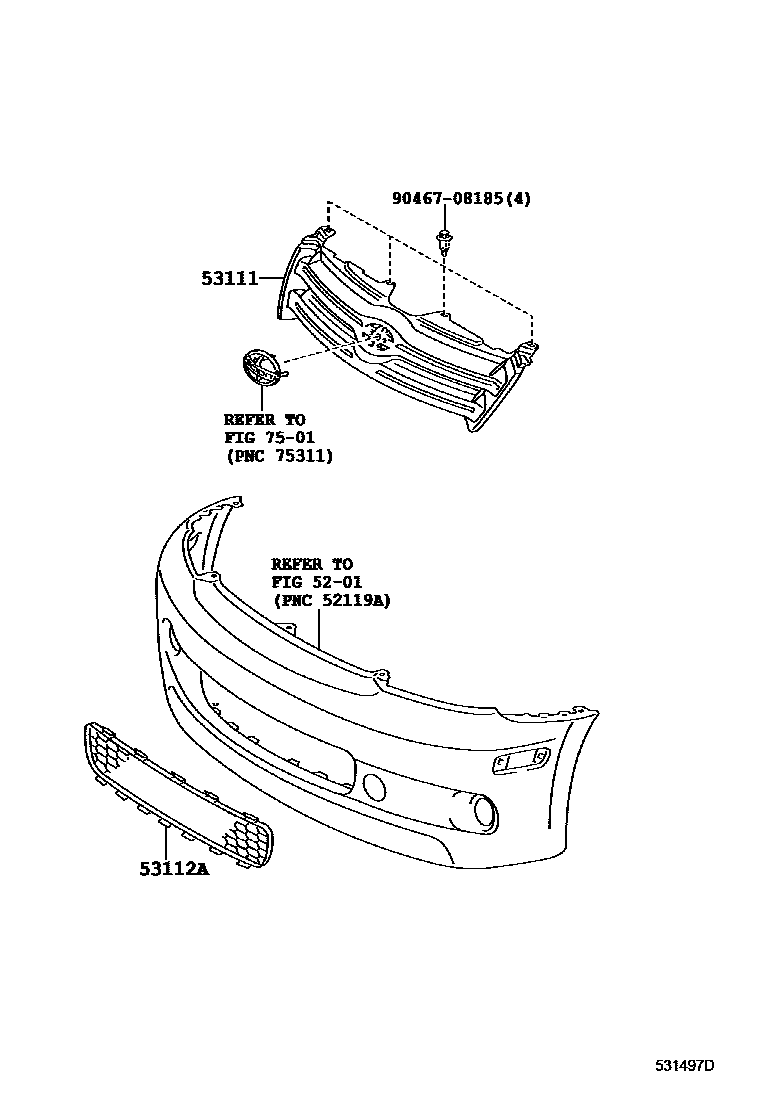 90467-08185(4)

53111

REFER TO
FIG 75-01
(PNC 75311)

REFER TO
FIG 52-01
(PNC 52119A)

53112A

531497D