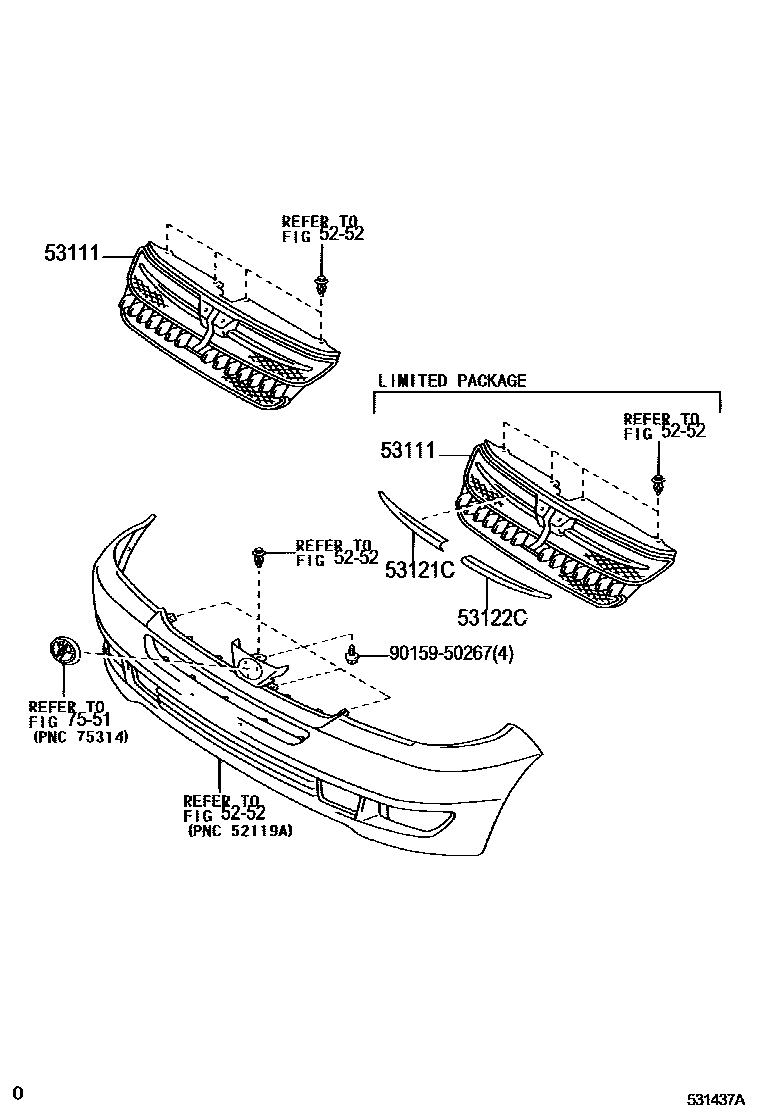 53111

REFER TO
FIG 52-52

LIMITED PACKAGE

REFER TO
FIG 52-52

53111

53121C

53122C

REFER TO
FIG 52-52

90159-50267(4)

REFER TO
FIG 75-51
(PNC 75314)

REFER TO
FIG 52-52
(PNC 52119A)

0

531437A