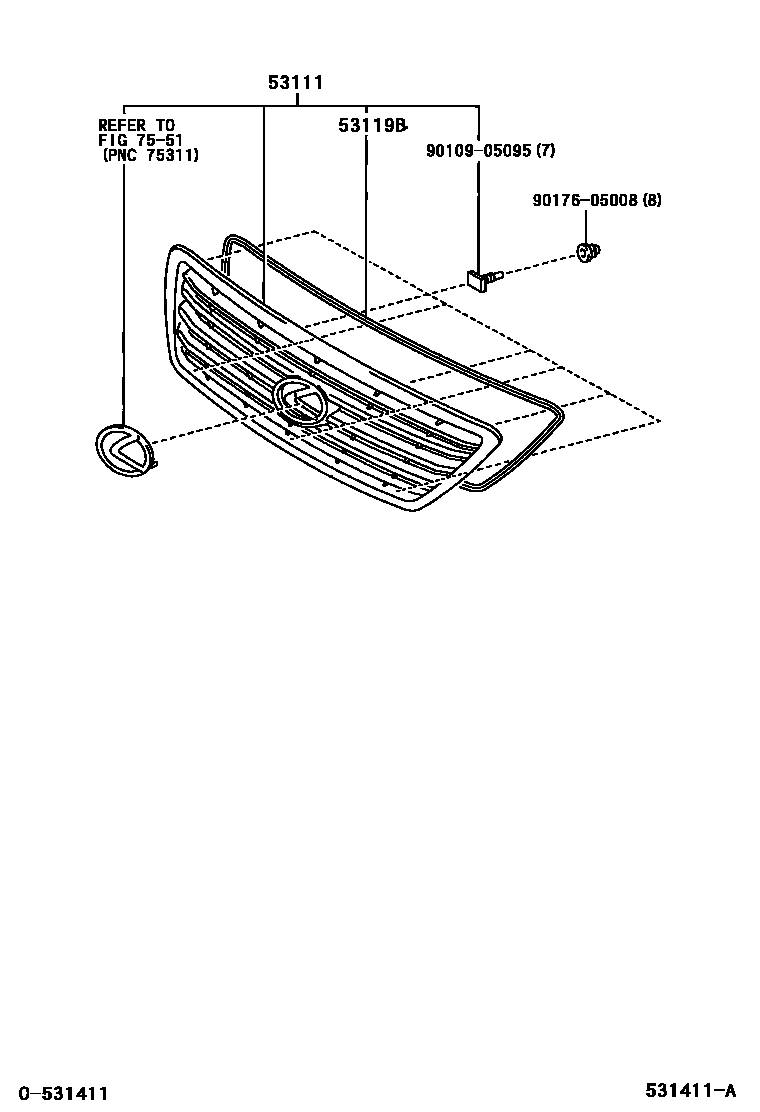 53111

REFER TO
FIG 75-51
(PNC 75311)

53119B

90109-05095 (7)

90176-05008 (8)

0-531411

531411-A