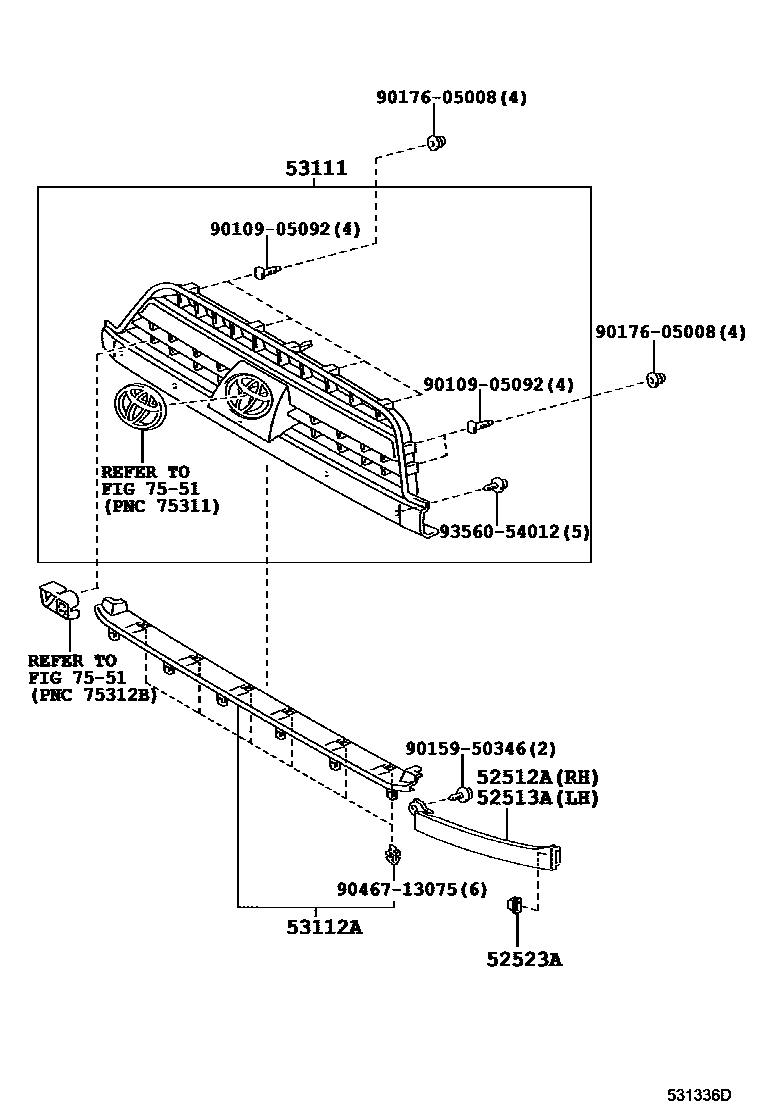 90176-05008(4)

53111

90109-05092(4)

90176-05008(4)

90109-05092(4)

REFER TO
FIG 75-51
(PNC 75311)

93560-54012(5)

REFER TO
FIG 75-51
(PNC 75312B)

90159-50346(2)
52512A(RH)
52513A(LH)

90467-13075(6)

53112A

52523A

531336D