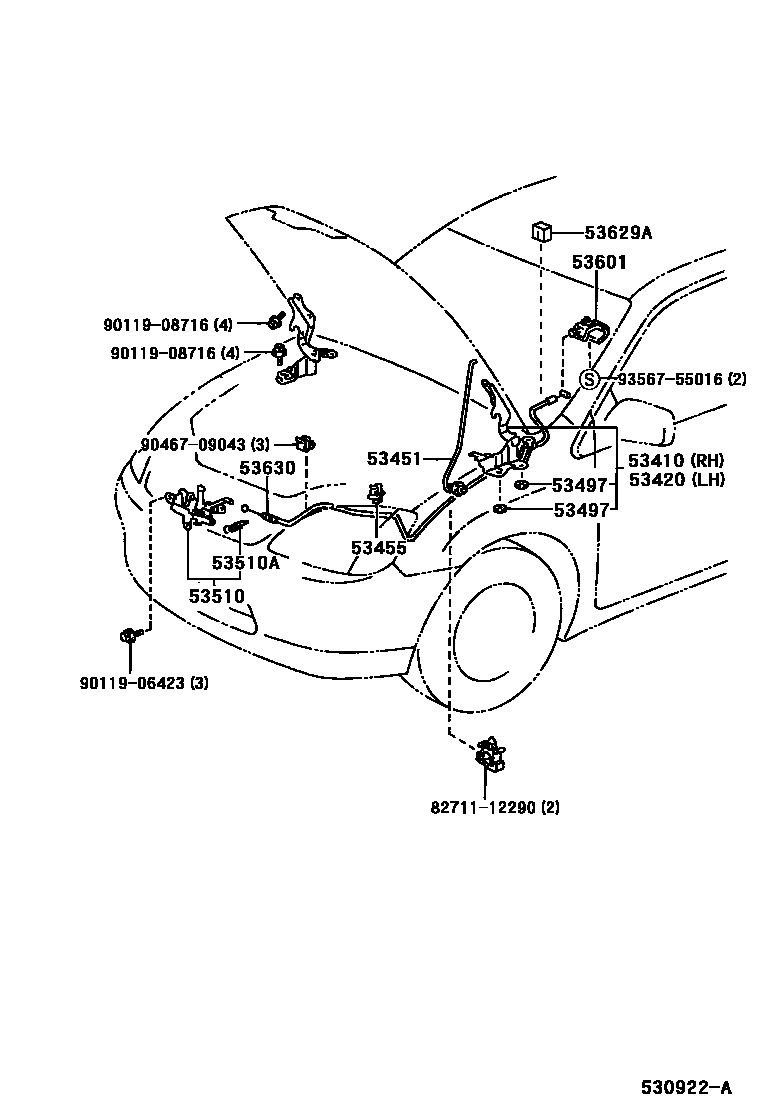 53629A
53601
90119-08716 (4)
90119-08716 (4)
S 93567-55016 (2)
90467-09043 (3)
53630
53451
53410 (RH)
53420 (LH)
53497
53497
53455
53510A
53510
90119-06423 (3)
82711-12290 (2)
530922-A