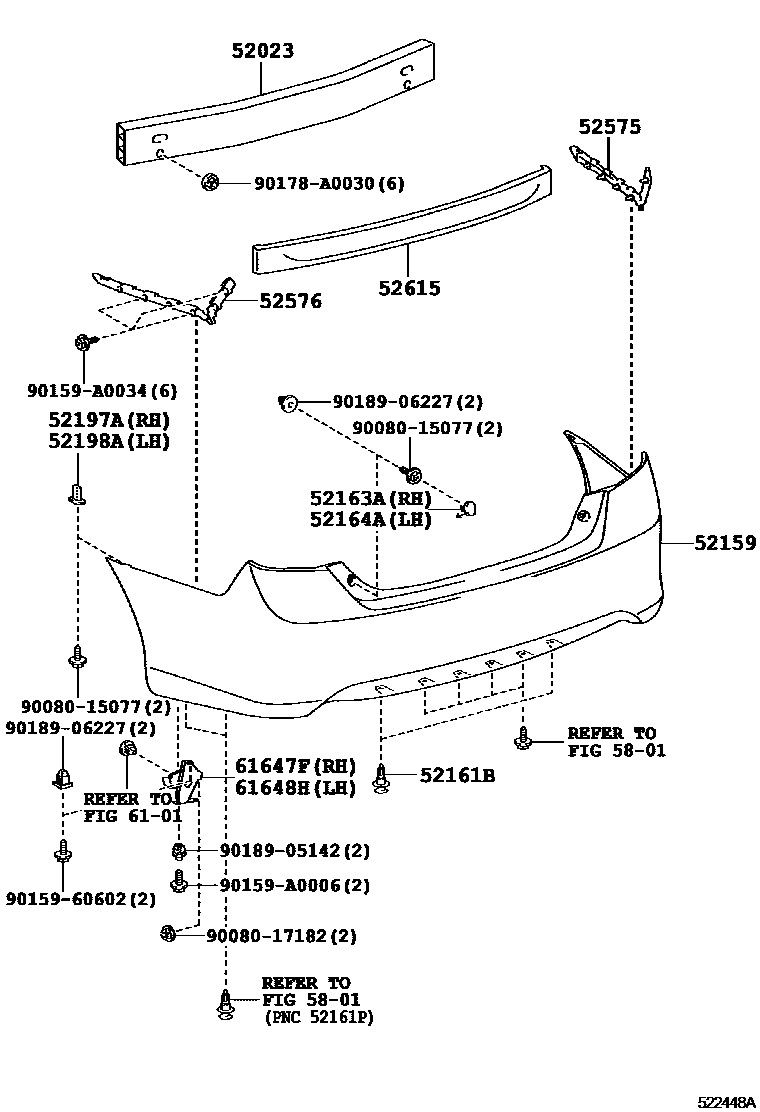 52023

52575

90178-A0030(6)

52615

52576

90159-A0034(6)

52197A(RH)
52198A(LH)

90189-06227(2)

90080-15077(2)

52163A(RH)
52164A(LH)

52159

90080-15077(2)

90189-06227(2)

REFER TO
FIG 58-01

61647F(RH)
61648H(LH)

52161B

REFER TO
FIG 61-01

90189-05142(2)

90159-A0006(2)

90159-60602(2)

90080-17182(2)

REFER TO
FIG 58-01
(PNC 52161P)

522448A