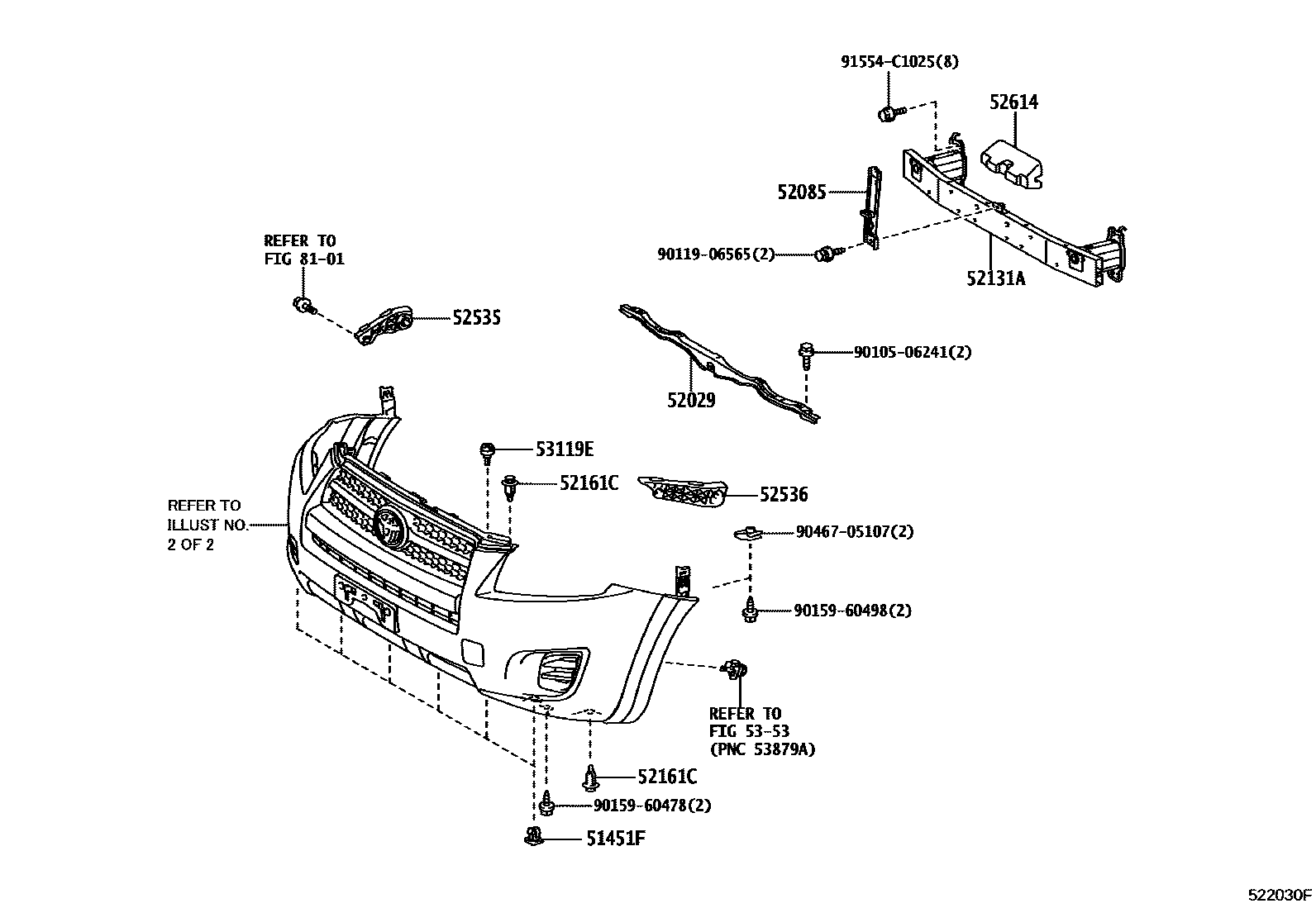 91554-C1025(8)

52614

52085

90119-06565(2)

52131A

REFER TO
FIG 81-01

52535

90105-06241(2)

52029

53119E

52161C

52536

REFER TO
ILLUST NO.
2 OF 2

90467-05107(2)

90159-60498(2)

REFER TO
FIG 53-53
(PNC 53879A)

52161C

90159-60478(2)

51451F

522030F