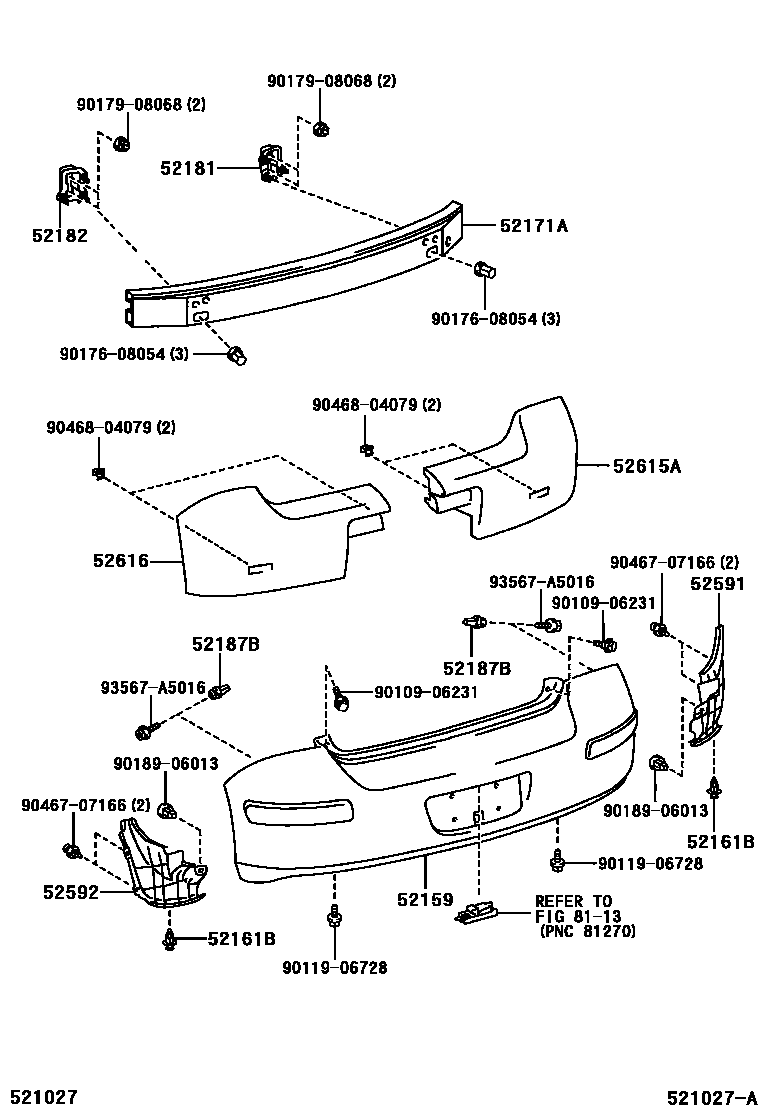 90179-08068 (2)
90179-08068 (2)
52181
52182
52171A
90176-08054 (3)
90176-08054 (3)
90468-04079 (2)
90468-04079 (2)
52615A
52616
90467-07166 (2)
93567-A5016
52591
90109-06231
52187B
52187B
93567-A5016
90109-06231
90189-06013
90467-07166 (2)
90189-06013
52161B
90119-06728
52592
52159
REFER TO
FIG 81-13
(PNC 81270)
52161B
90119-06728
521027
521027-A