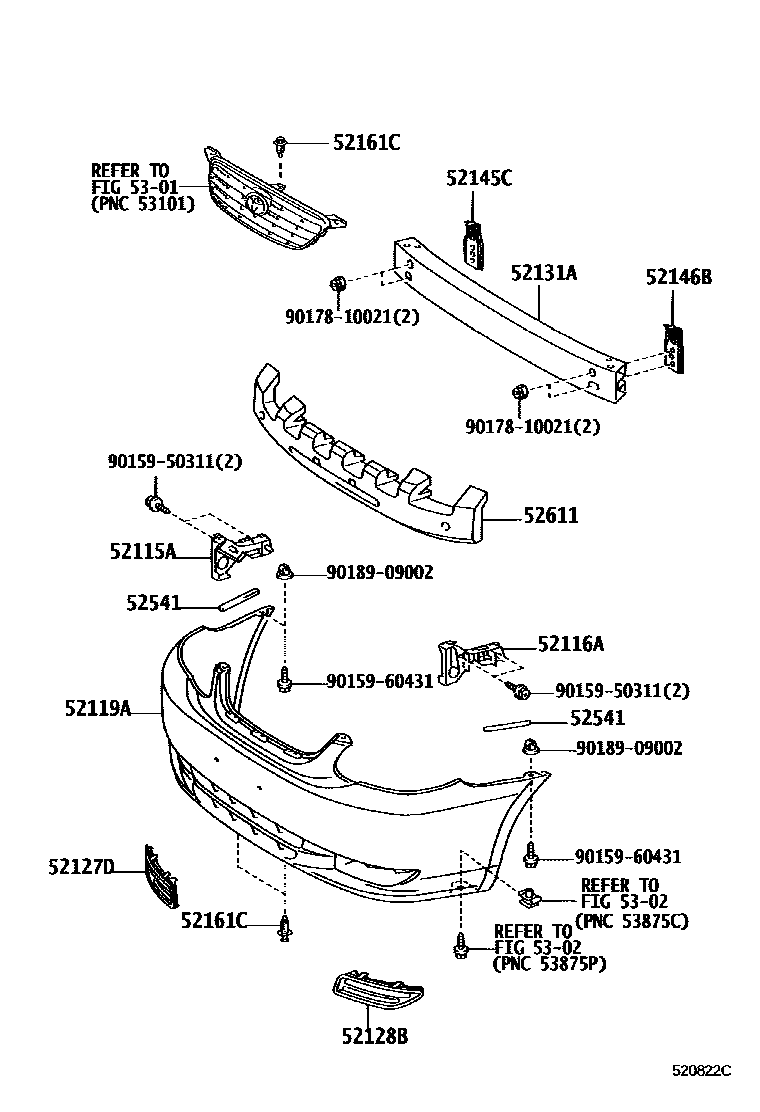 52161C
REFER TO
FIG 53-01
(PNC 53101)
52145C
52131A
52146B
90178-10021(2)
90178-10021(2)
90159-50311(2)
52611
52115A
90189-09002
52541
52116A
90159-60431
90159-50311(2)
52119A
52541
90189-09002
90159-60431
52127D
REFER TO
FIG 53-02
(PNC 53875C)
52161C
REFER TO
FIG 53-02
(PNC 53875P)
52128B
520822C