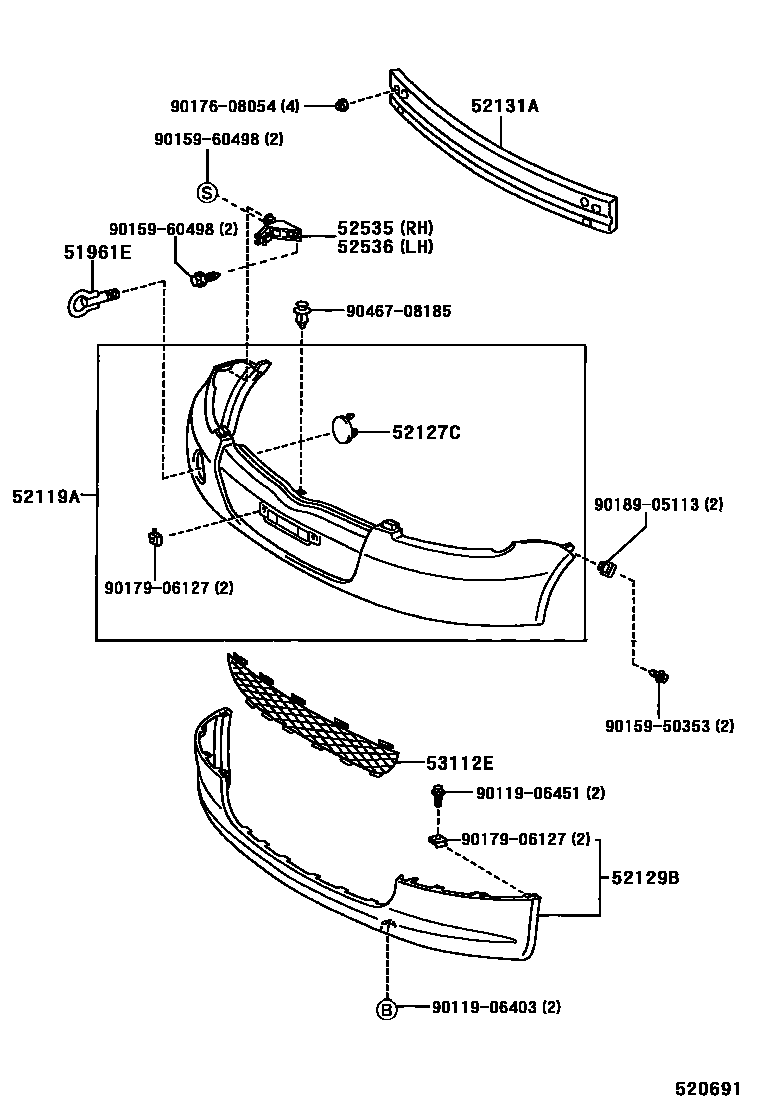 90176-08054 (4)
52131A
90159-60498 (2)
S
90159-60498 (2)
52535 (RH)
52536 (LH)
51961E
90467-08185
52127C
52119A
90189-05113 (2)
90179-06127 (2)
90159-50353 (2)
53112E
90119-06451 (2)
90179-06127 (2)
52129B
B
90119-06403 (2)
520691