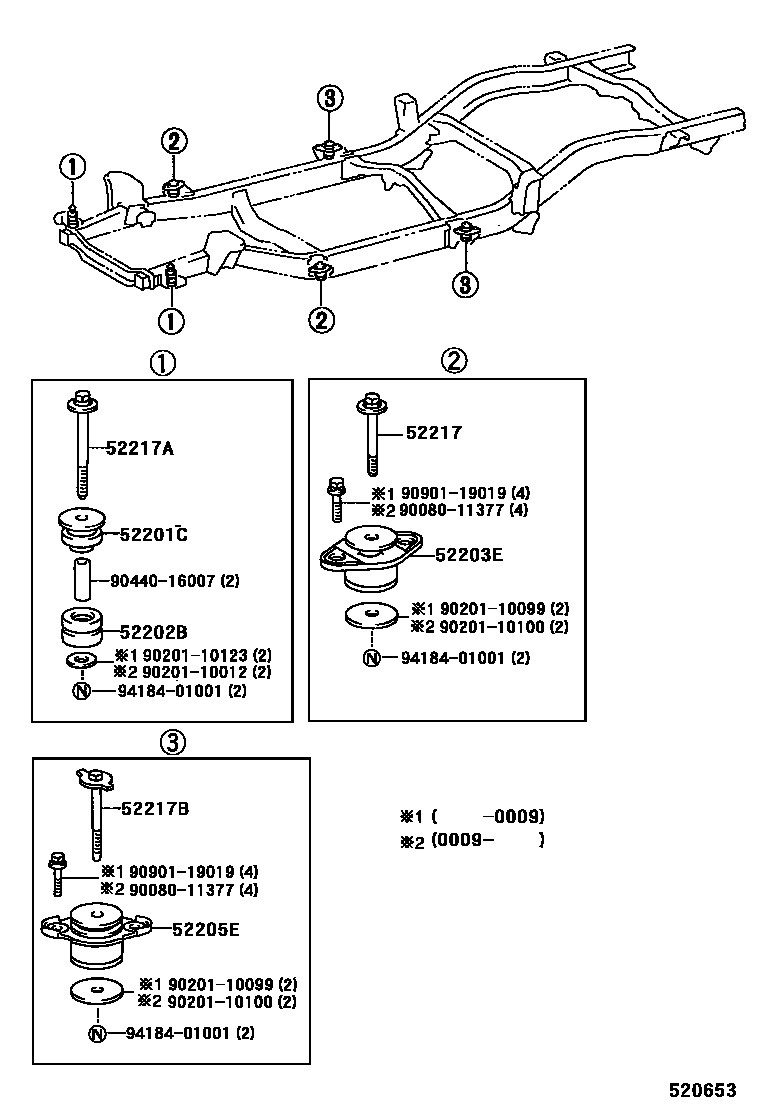 ①
②
③
①
②
③

①
52217A
52201C
90440-16007 (2)
52202B
※1 90201-10123 (2)
※2 90201-10012 (2)
Ⓝ 94184-01001 (2)

②
52217
※1 90901-19019 (4)
※2 90080-11377 (4)
52203E
※1 90201-10099 (2)
※2 90201-10100 (2)
Ⓝ 94184-01001 (2)

③
52217B
※1 90901-19019 (4)
※2 90080-11377 (4)
52205E
※1 90201-10099 (2)
※2 90201-10100 (2)
Ⓝ 94184-01001 (2)

※1 ( -0009)
※2 (0009- )

520653