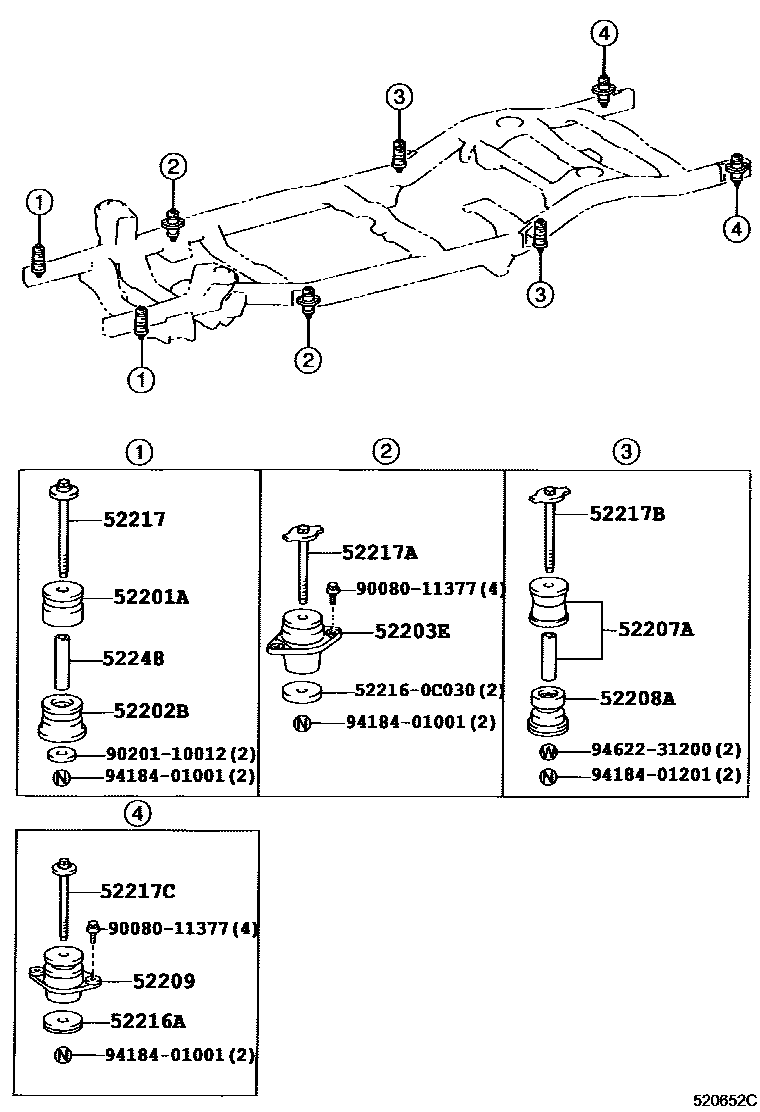 ④
③
②
①
④
③
②
①

①
52217
52201A
52248
52202B
90201-10012(2)
Ⓝ 94184-01001(2)

②
52217A
90080-11377(4)
52203E
52216-0C030(2)
Ⓝ 94184-01001(2)

③
52217B
52207A
52208A
Ⓦ 94622-31200(2)
Ⓝ 94184-01201(2)

④
52217C
90080-11377(4)
52209
52216A
Ⓝ 94184-01001(2)

520652C