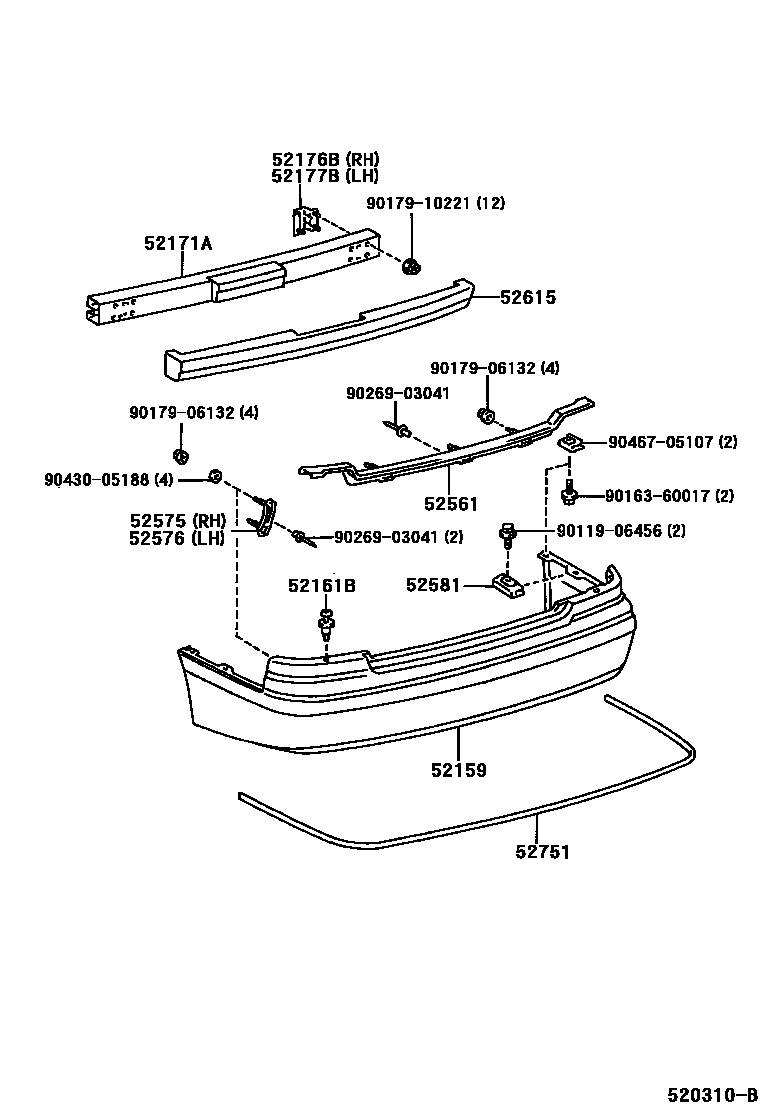 52176B (RH)
52177B (LH)
90179-10221 (12)
52171A
52615
90179-06132 (4)
90269-03041
90179-06132 (4)
90467-05107 (2)
90430-05188 (4)
52561
90163-60017 (2)
52575 (RH)
52576 (LH)
90269-03041 (2)
90119-06456 (2)
52161B
52581
52159
52751
520310-B