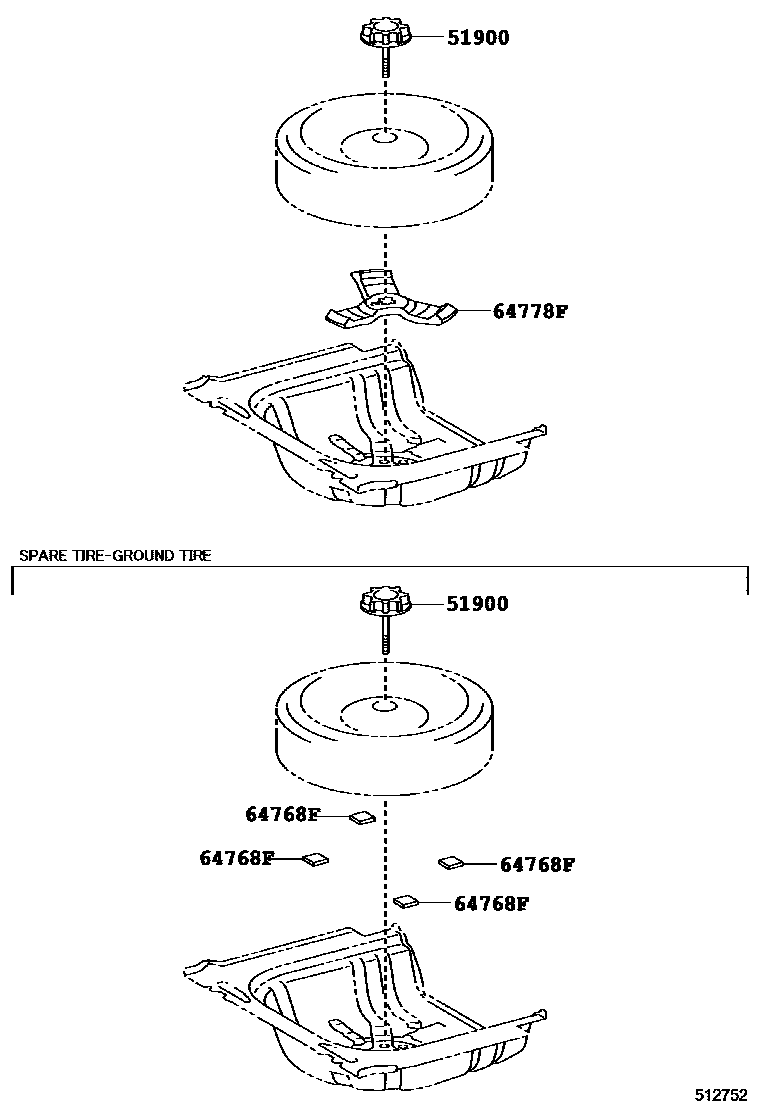 51900

64778F

SPARE TIRE-GROUND TIRE

51900

64768F

64768F

64768F

64768F

512752