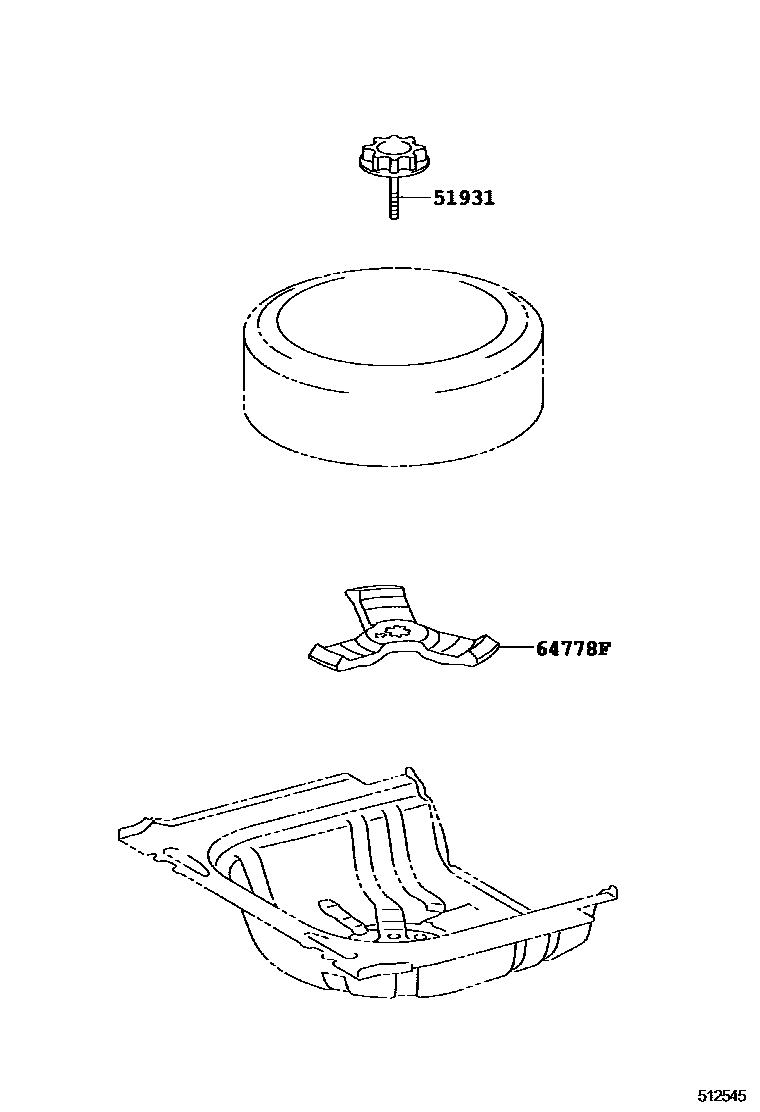 51931

64778F

512545