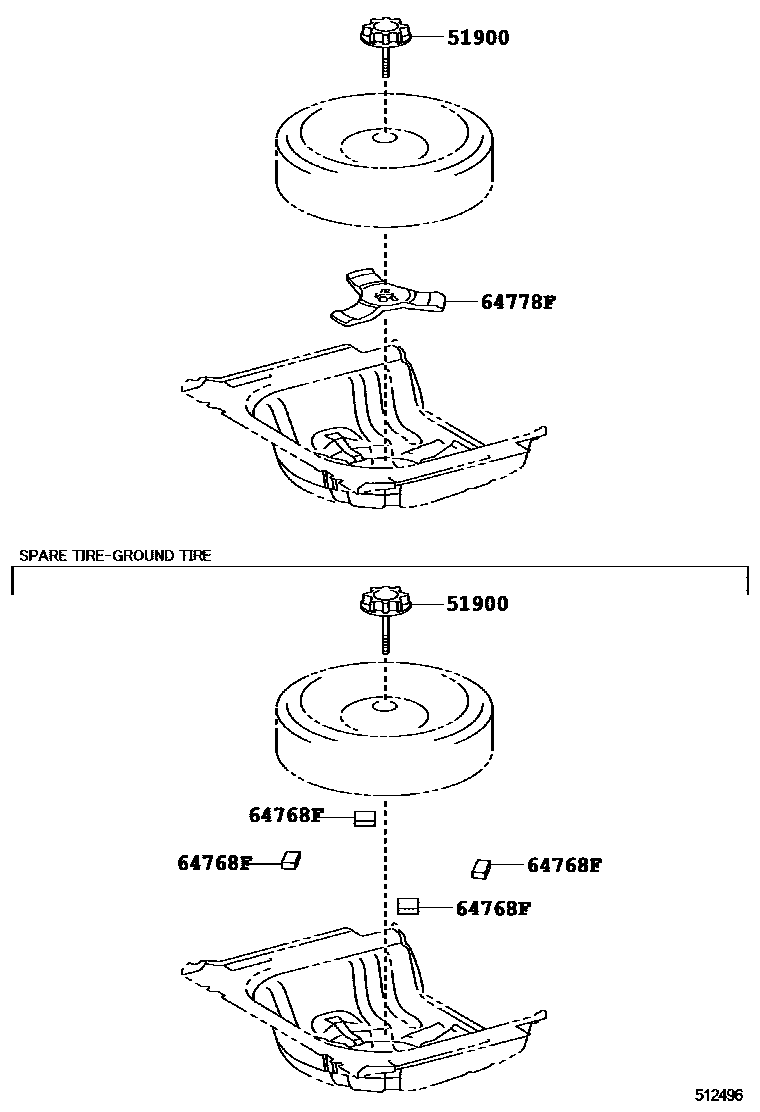 51900

64778F

SPARE TIRE-GROUND TIRE

51900

64768F

64768F

64768F

64768F

512496