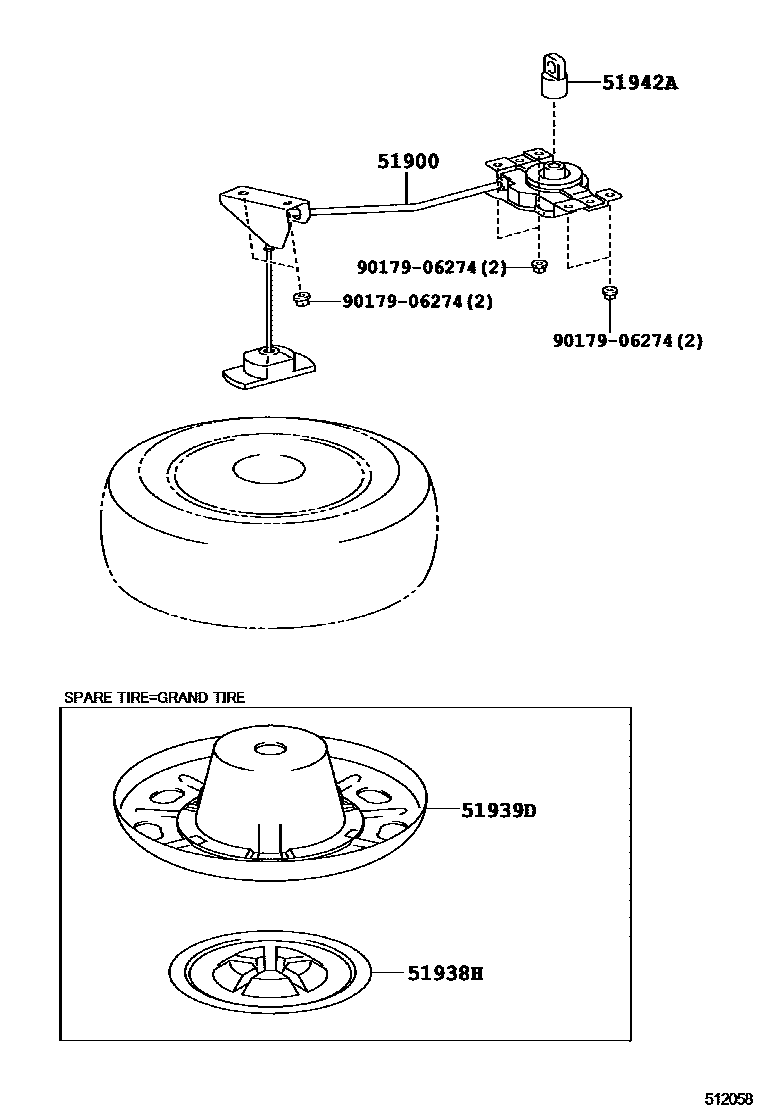 51942A

51900

90179-06274(2)

90179-06274(2)

90179-06274(2)

SPARE TIRE=GRAND TIRE

51939D

51938H

512058