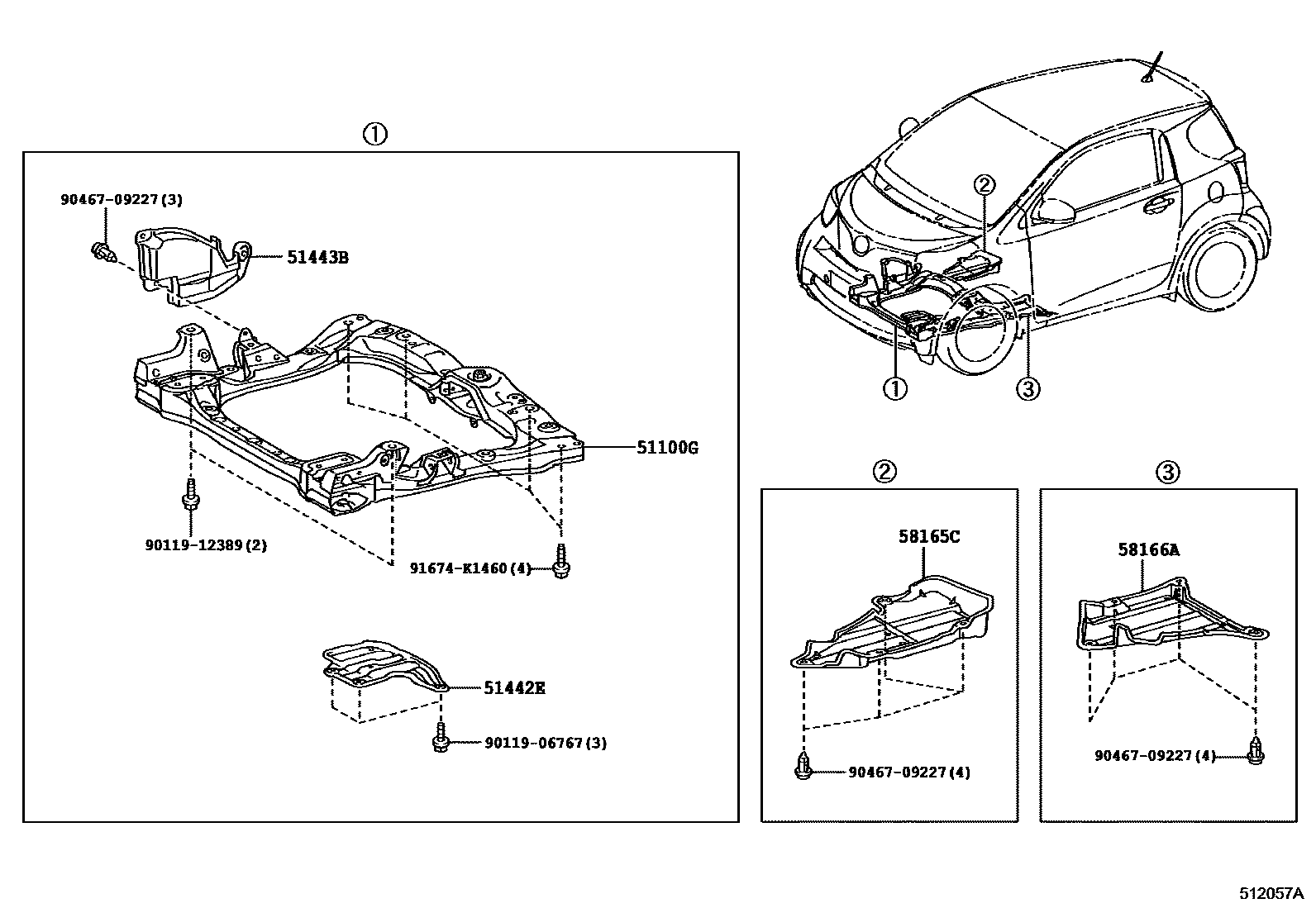 ①

90467-09227(3)

51443B

51100G

90119-12389(2)

91674-K1460(4)

51442E

90119-06767(3)

②

①

③

②

58165C

90467-09227(4)

③

58166A

90467-09227(4)

512057A