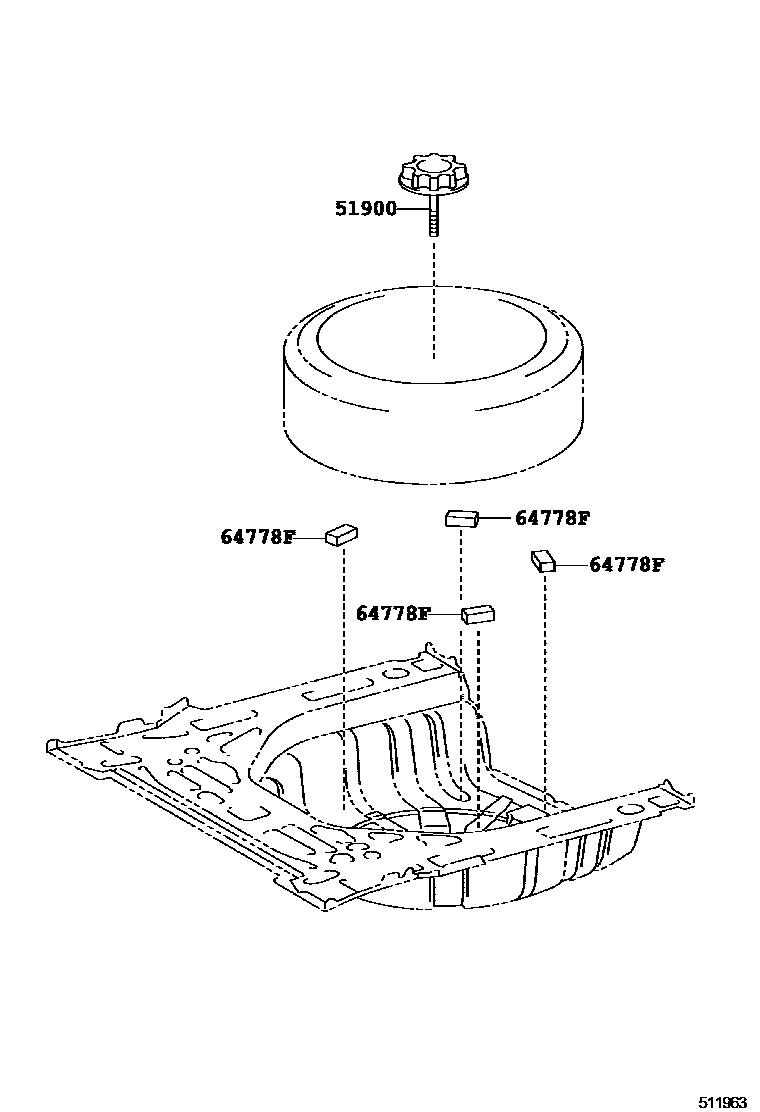 51900

64778F

64778F

64778F

64778F

511963