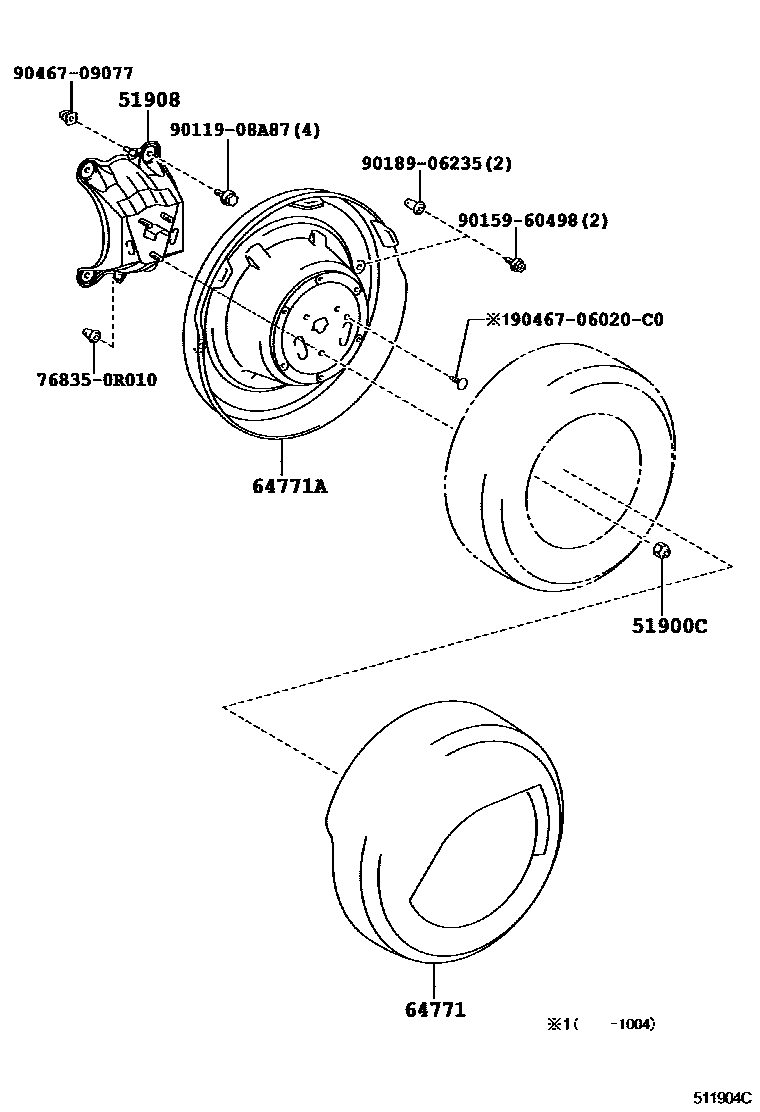 90467-09077
51908
90119-08A87(4)
90189-06235(2)
90159-60498(2)
※190467-06020-C0
76835-0R010
64771A
51900C
64771
※1(　　-1004)
511904C