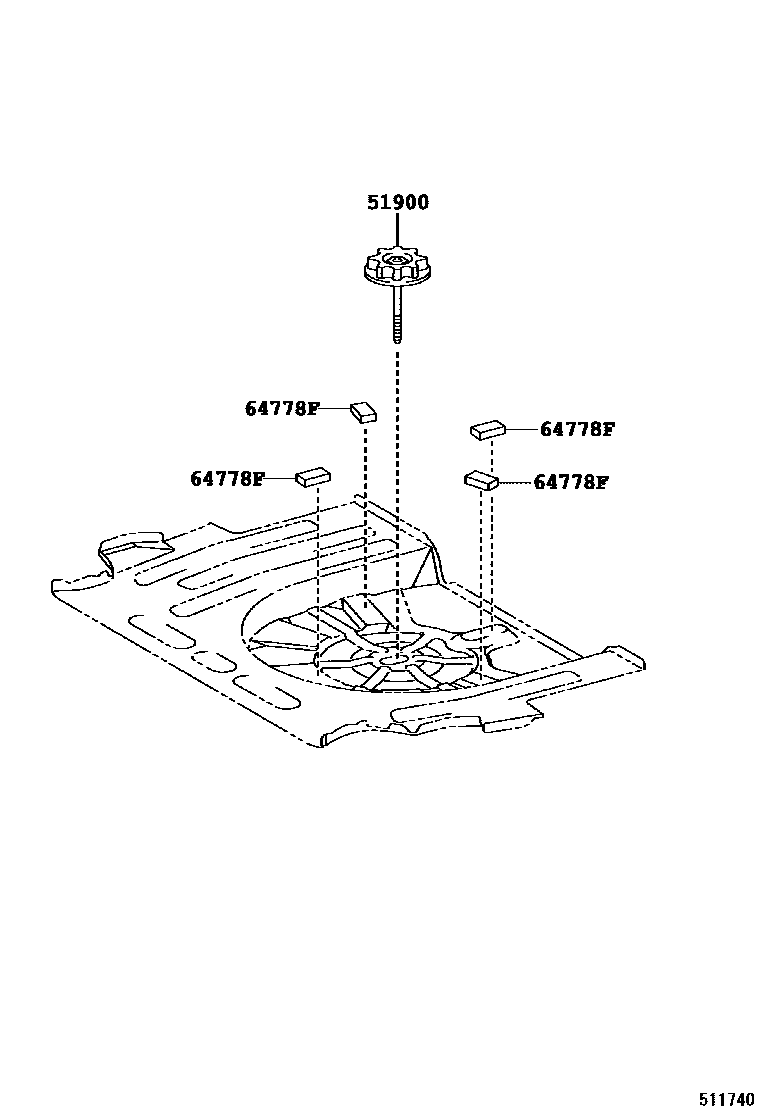 51900

64778F

64778F

64778F

64778F

511740