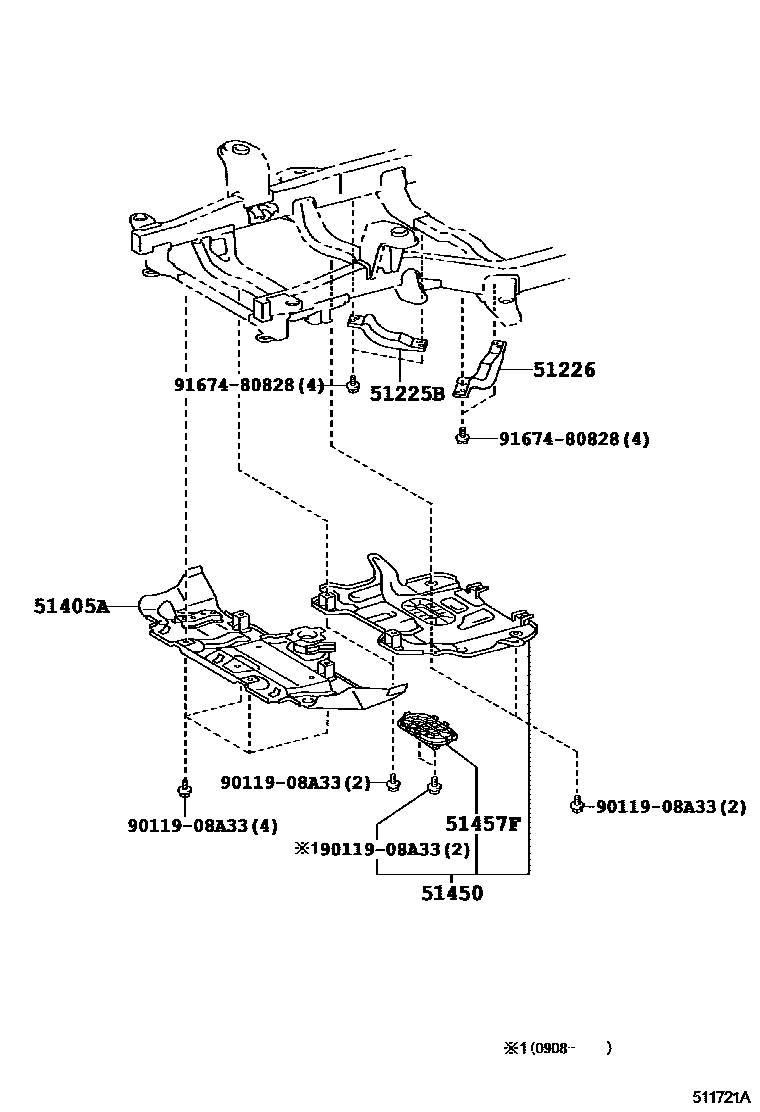 91674-80828(4)
51225B
51226
91674-80828(4)
51405A
90119-08A33(2)
90119-08A33(4)
51457F
90119-08A33(2)
※190119-08A33(2)
51450
※1(0908-    )
511721A