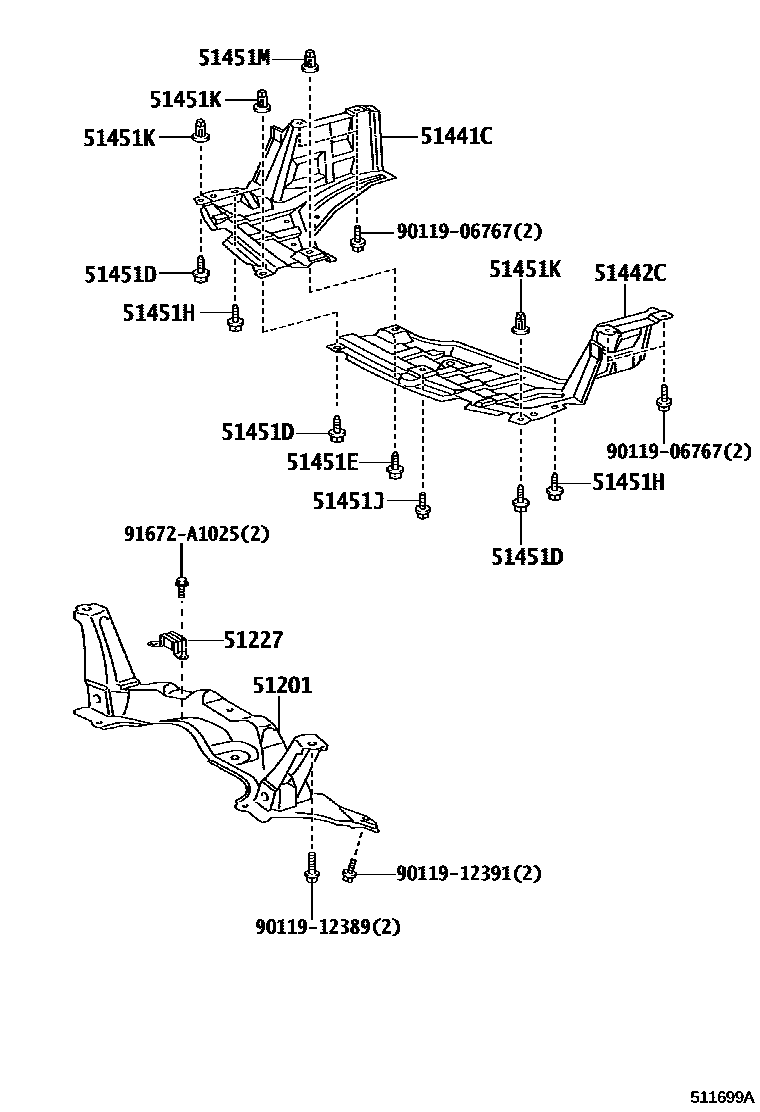 51451M
51451K
51451K
51441C
90119-06767(2)
51451D
51451H
51451K
51442C
51451D
51451E
51451J
90119-06767(2)
51451H
51451D
91672-A1025(2)
51227
51201
90119-12391(2)
90119-12389(2)
511699A