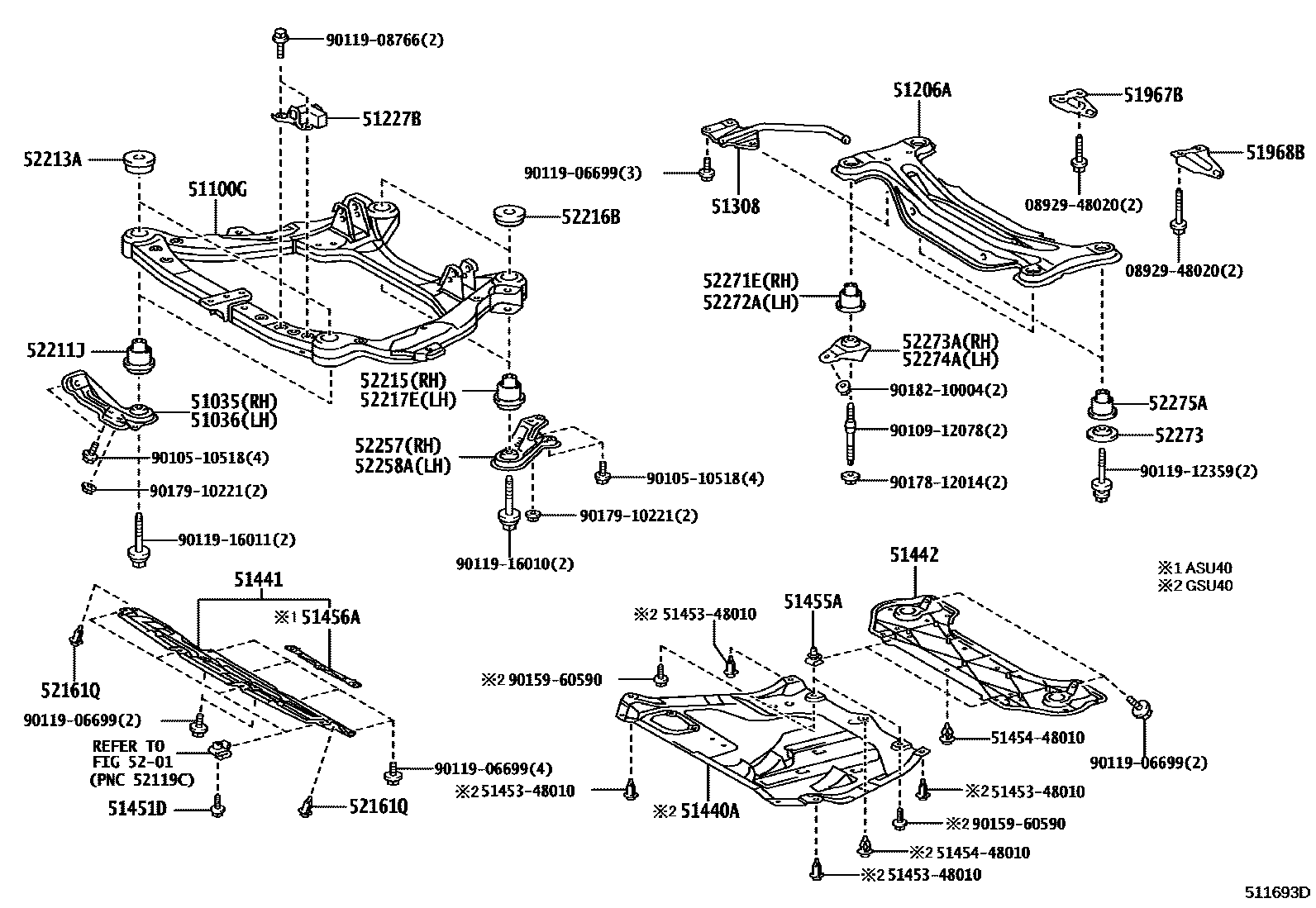 90119-08766(2)
51227B
52213A
51100G
52216B
52211J
51035(RH)
51036(LH)
90105-10518(4)
90179-10221(2)
90119-16011(2)
52215(RH)
52217E(LH)
52257(RH)
52258A(LH)
90105-10518(4)
90179-10221(2)
90119-16010(2)
51206A
51967B
51968B
90119-06699(3)
51308
08929-48020(2)
08929-48020(2)
52271E(RH)
52272A(LH)
52273A(RH)
52274A(LH)
90182-10004(2)
90109-12078(2)
90178-12014(2)
52275A
52273
90119-12359(2)
51441
※1 51456A
52161Q
90119-06699(2)
REFER TO FIG 52-01 (PNC 52119C)
51451D
52161Q
90119-06699(4)
51442
※1 ASU40
※2 GSU40
※2 51453-48010
51455A
※2 90159-60590
51454-48010
90119-06699(2)
※2 51453-48010
※2 51440A
※2 51453-48010
※2 90159-60590
※2 51454-48010
※2 51453-48010
511693D