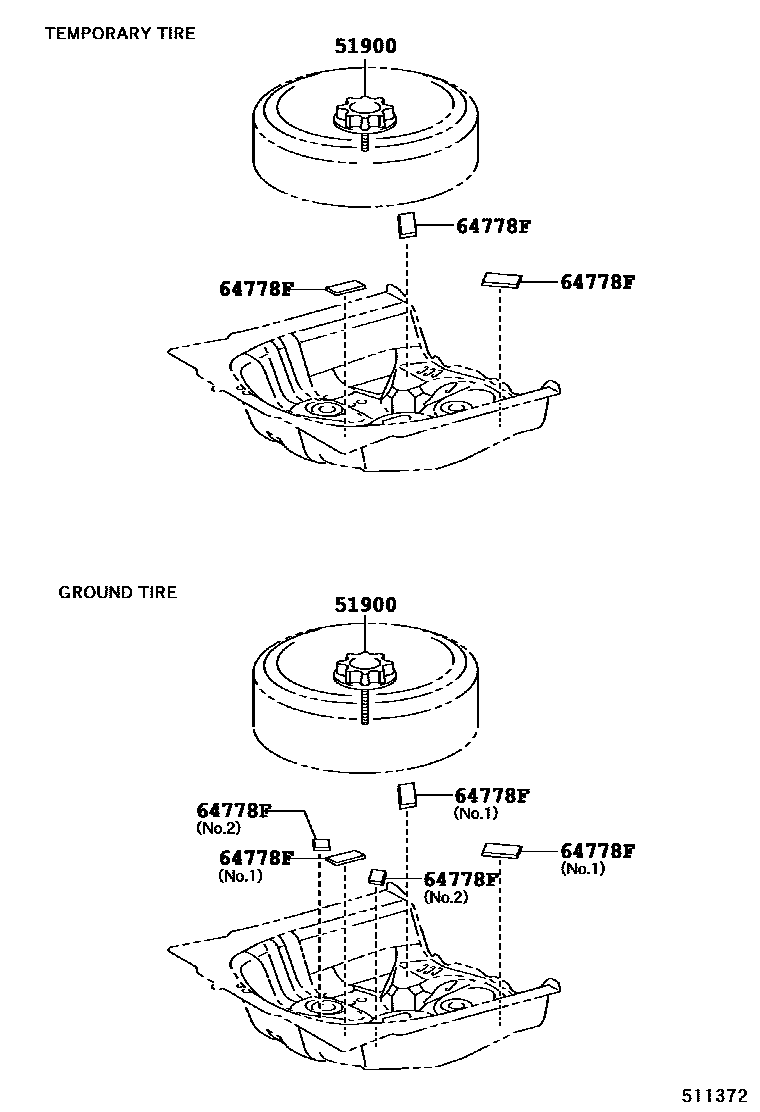 TEMPORARY TIRE

51900

64778F

64778F

64778F

GROUND TIRE

51900

64778F
(No.2)

64778F
(No.1)

64778F
(No.1)

64778F
(No.2)

64778F
(No.1)

511372