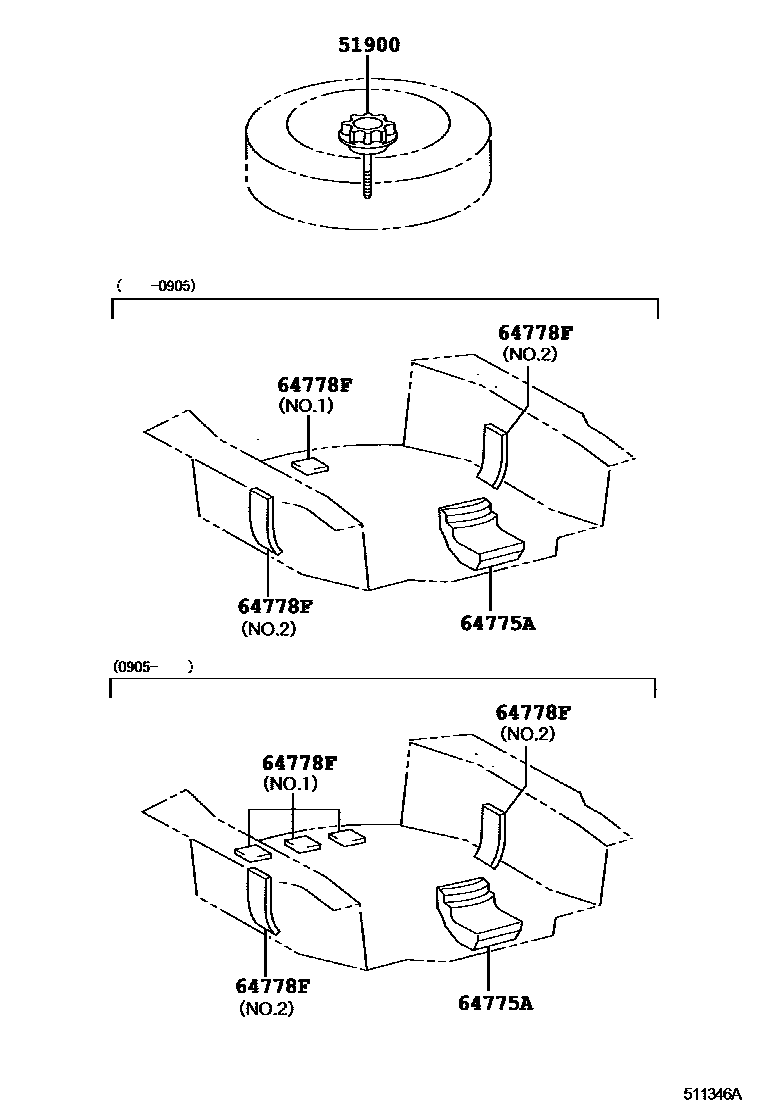 51900

(　　-0905)

64778F
(NO.2)

64778F
(NO.1)

64778F
(NO.2)

64775A

(0905-　　)

64778F
(NO.2)

64778F
(NO.1)

64778F
(NO.2)

64775A

511346A