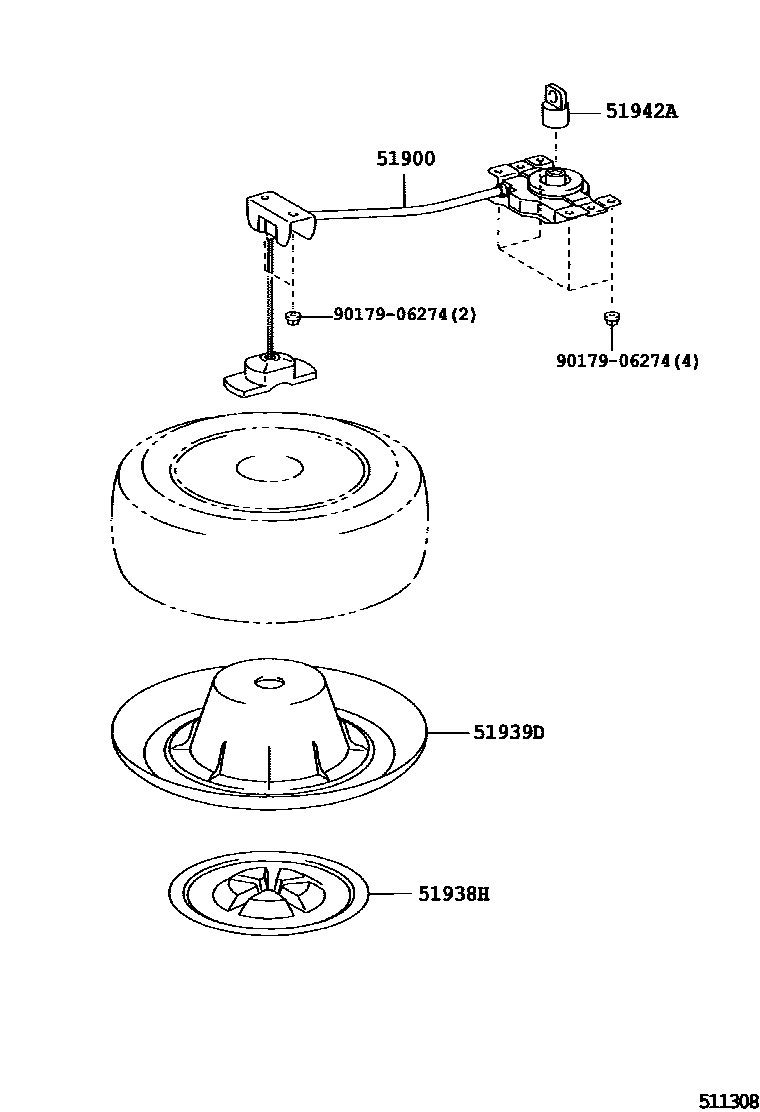 51942A

51900

90179-06274(2)

90179-06274(4)

51939D

51938H

511308