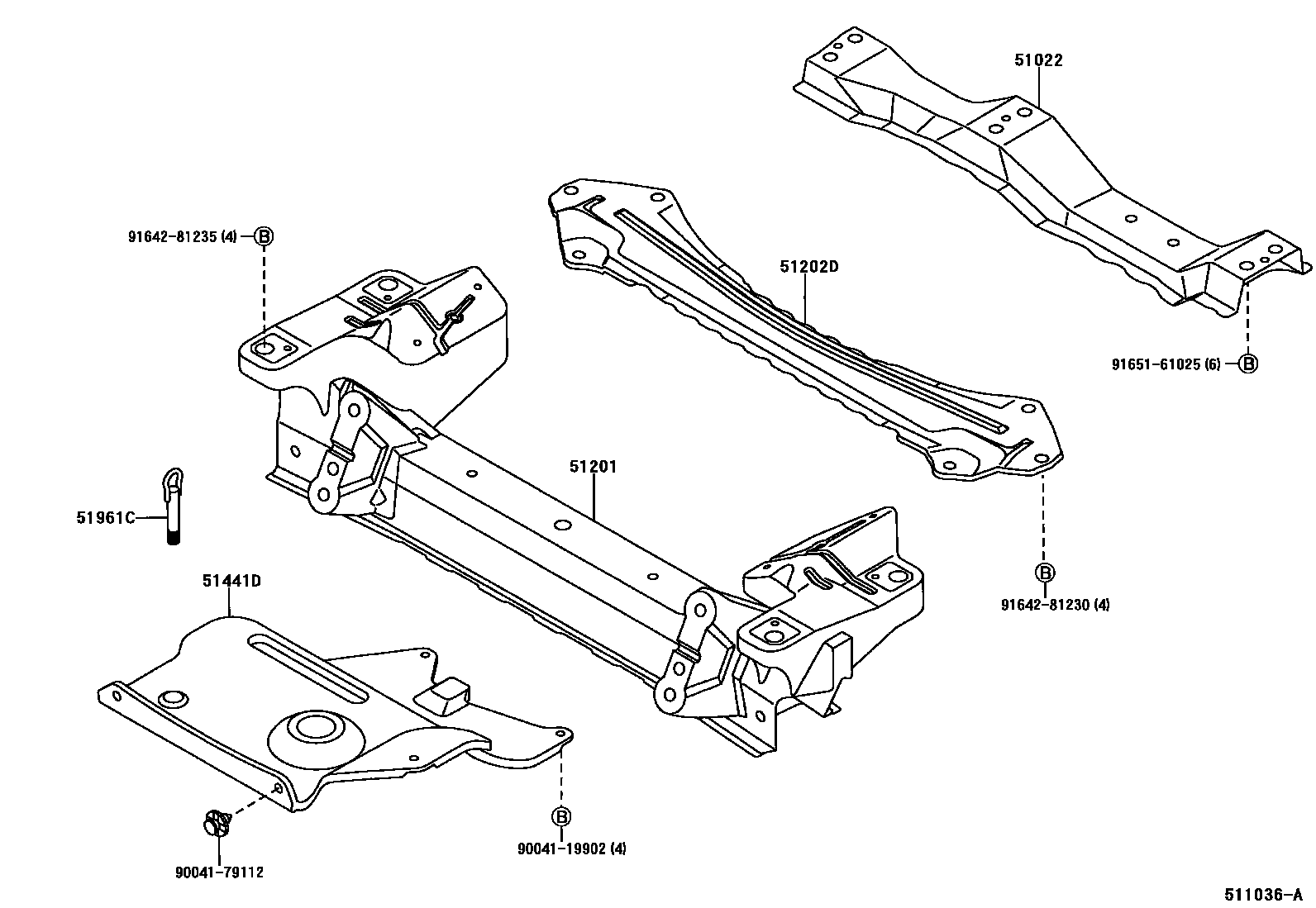 51022

91642-81235 (4) B

51202D

91651-61025 (6) B

51201

51961C

51441D

B

91642-81230 (4)

B

90041-19902 (4)

90041-79112

511036-A