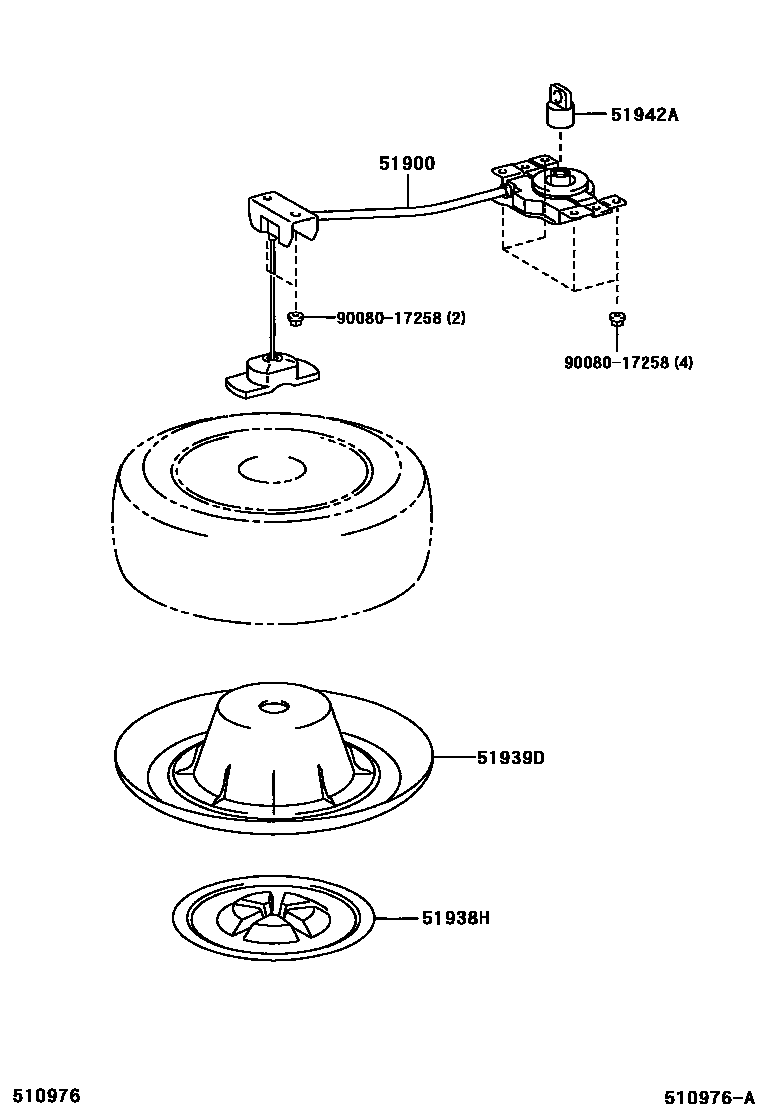 51942A

51900

90080-17258 (2)

90080-17258 (4)

51939D

51938H

510976

510976-A