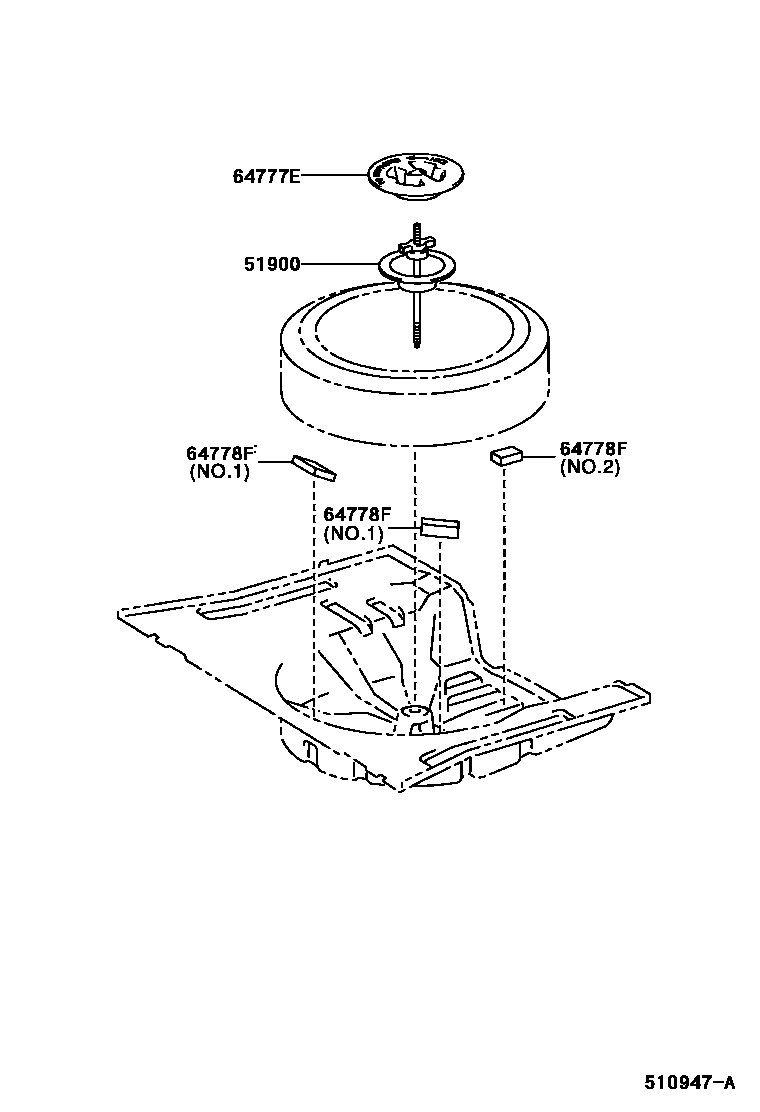 64777E

51900

64778F
(NO.1)

64778F
(NO.2)

64778F
(NO.1)

510947-A