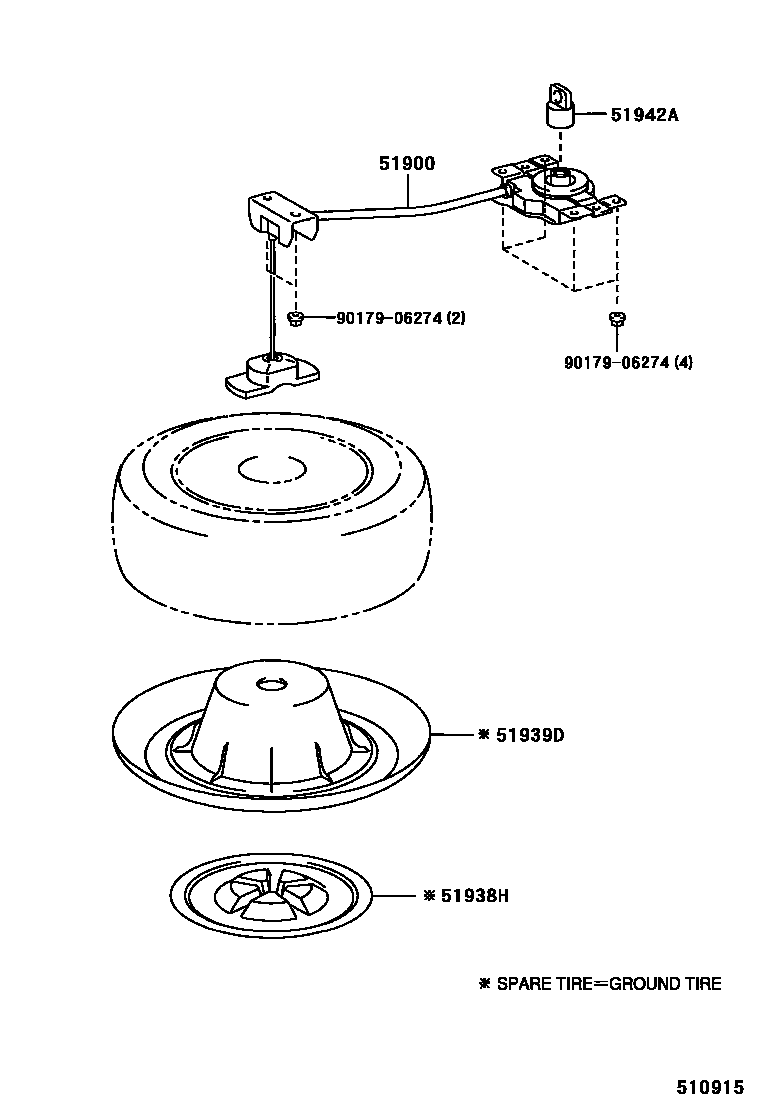 51942A

51900

90179-06274 (2)

90179-06274 (4)

※ 51939D

※ 51938H

※ SPARE TIRE=GROUND TIRE

510915