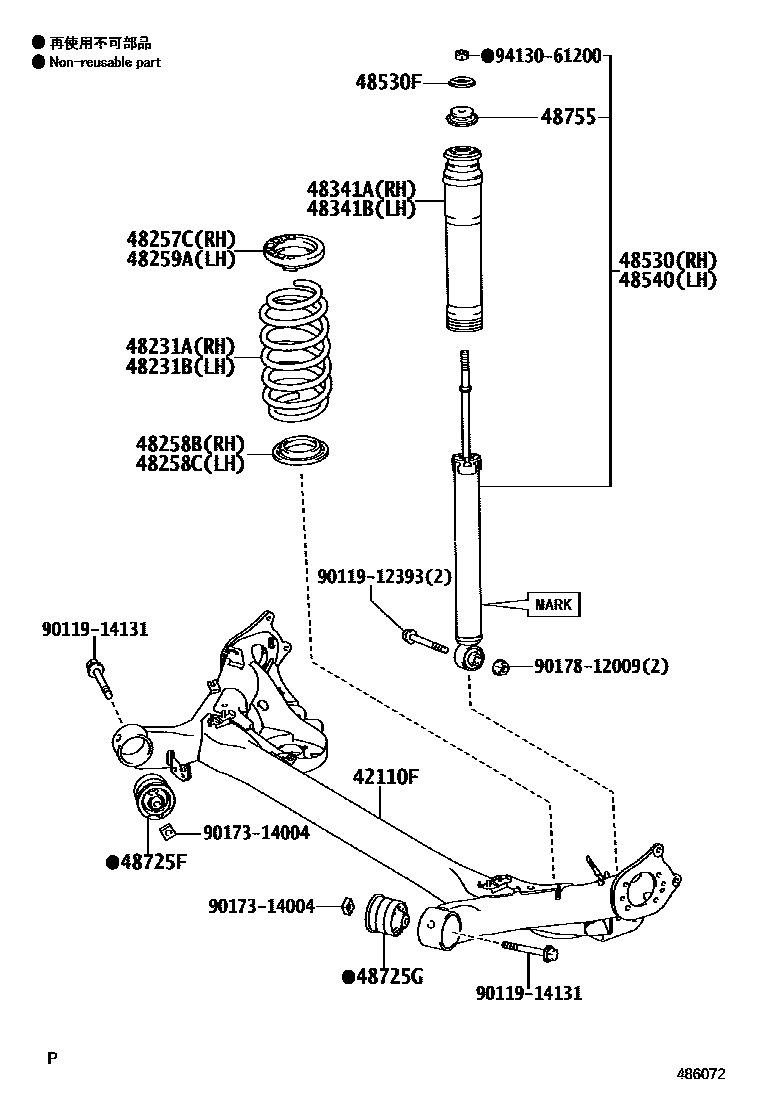 ● 再使用不可部品
● Non-reusable part

●94130-61200
48530F
48755
48341A(RH)
48341B(LH)
48257C(RH)
48259A(LH)
48530(RH)
48540(LH)
48231A(RH)
48231B(LH)
48258B(RH)
48258C(LH)
90119-12393(2)
MARK
90119-14131
90178-12009(2)
42110F
90173-14004
●48725F
90173-14004
●48725G
90119-14131

P
486072