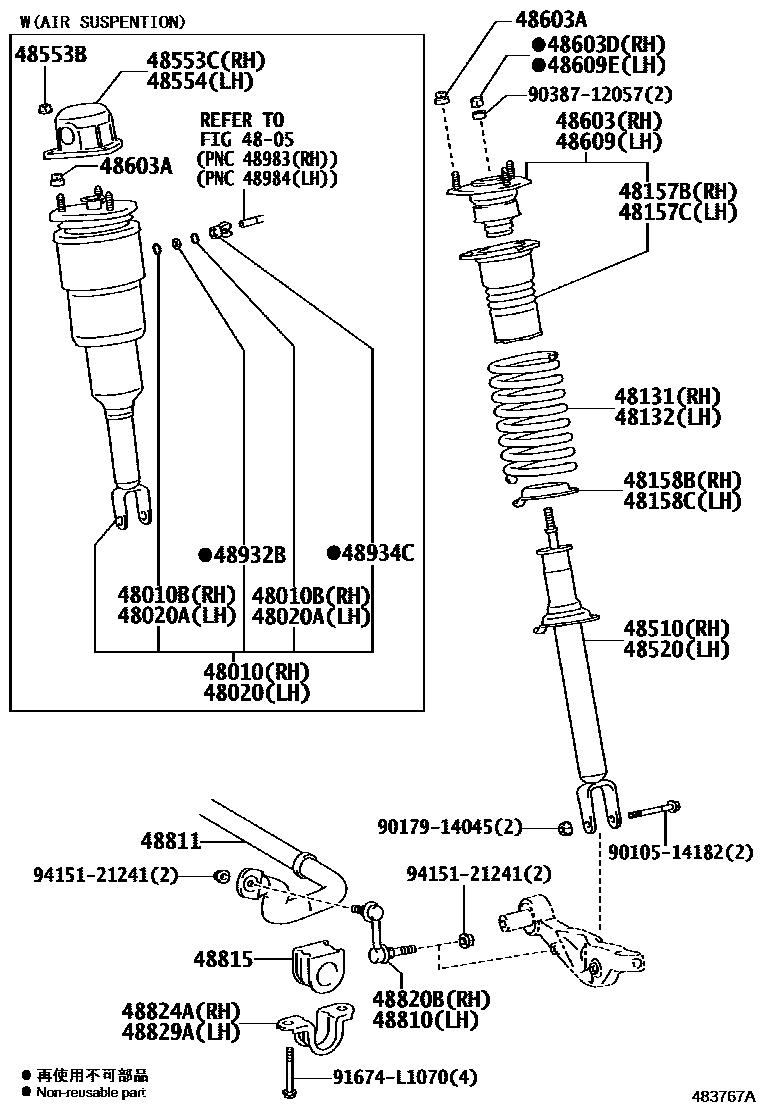 W(AIR SUSPENTION)

48553B
48553C(RH)
48554(LH)
REFER TO
FIG 48-05
(PNC 48983(RH))
(PNC 48984(LH))
48603A
●48932B
●48934C
48010B(RH)
48020A(LH)
48010B(RH)
48020A(LH)
48010(RH)
48020(LH)

48603A
●48603D(RH)
●48609E(LH)
90387-12057(2)
48603(RH)
48609(LH)
48157B(RH)
48157C(LH)
48131(RH)
48132(LH)
48158B(RH)
48158C(LH)
48510(RH)
48520(LH)
90179-14045(2)
90105-14182(2)
48811
94151-21241(2)
94151-21241(2)
48815
48820B(RH)
48810(LH)
48824A(RH)
48829A(LH)
91674-L1070(4)
● 再使用不可部品
● Non-reusable part
483767A