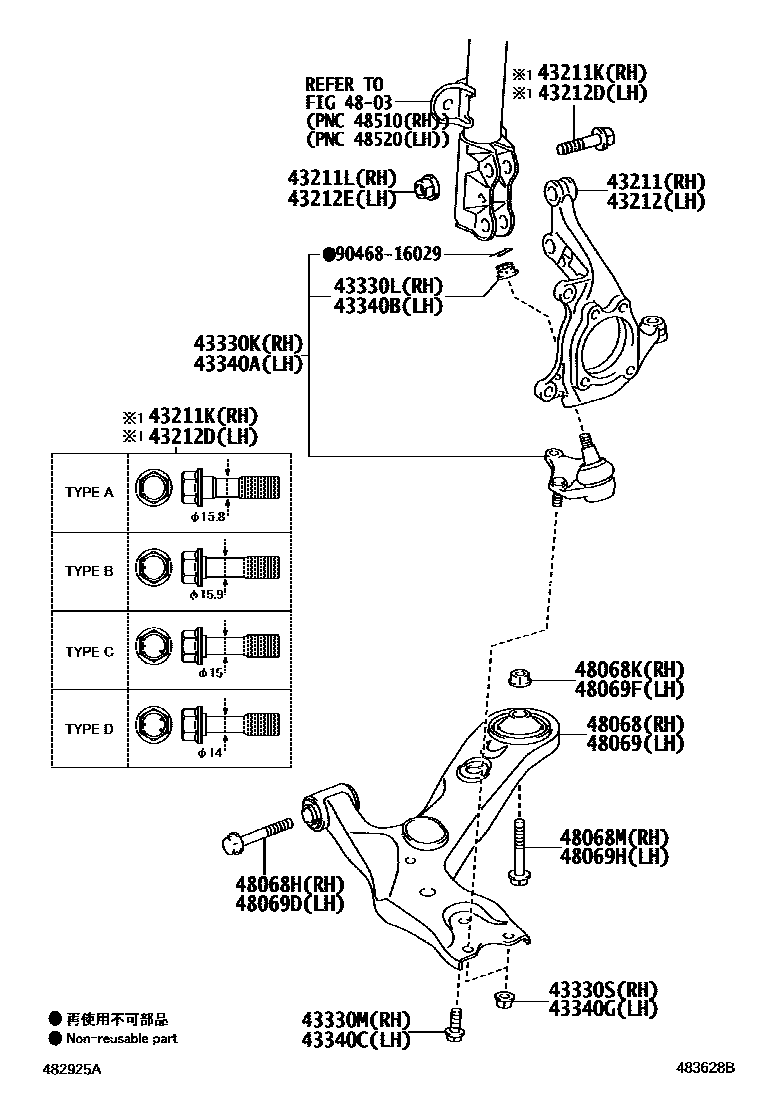 REFER TO
FIG 48-03
(PNC 48510(RH))
(PNC 48520(LH))

※1 43211K(RH)
※1 43212D(LH)

43211L(RH)
43212E(LH)

43211(RH)
43212(LH)

●90468-16029

43330L(RH)
43340B(LH)

43330K(RH)
43340A(LH)

※1 43211K(RH)
※1 43212D(LH)

| TYPE A | ϕ15.8 |
|---|---|
| TYPE B | ϕ15.9 |
| TYPE C | ϕ15 |
| TYPE D | ϕ14 |

48068K(RH)
48069F(LH)

48068(RH)
48069(LH)

48068M(RH)
48069H(LH)

48068H(RH)
48069D(LH)

43330S(RH)
43340G(LH)

43330M(RH)
43340C(LH)

● 再使用不可部品
● Non-reusable part

482925A

483628B