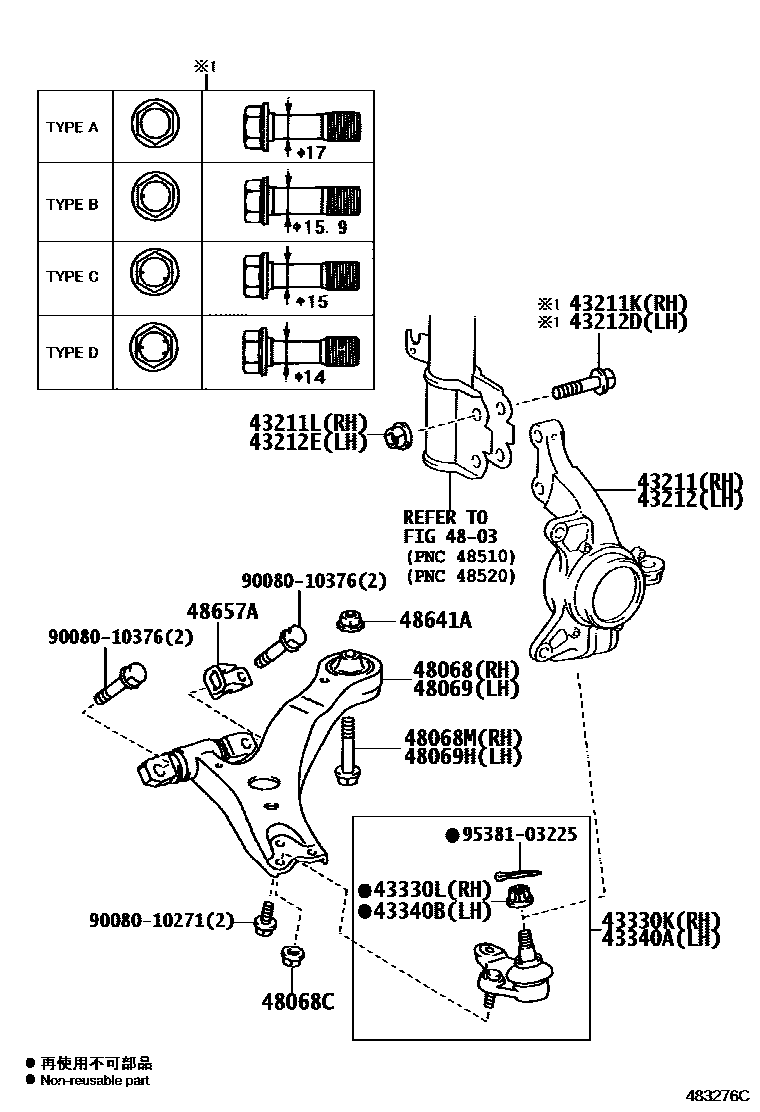 ※1

| TYPE A | | ϕ17 |
|---|---|---|
| TYPE B | | ϕ15. 9 |
| TYPE C | | ϕ15 |
| TYPE D | | ϕ14 |

※1 43211K(RH)
※1 43212D(LH)

43211L(RH)
43212E(LH)

43211(RH)
43212(LH)

REFER TO
FIG 48-03
(PNC 48510)
(PNC 48520)

90080-10376(2)

48657A

48641A

90080-10376(2)

48068(RH)
48069(LH)

48068M(RH)
48069H(LH)

●95381-03225

●43330L(RH)
●43340B(LH)

43330K(RH)
43340A(LH)

90080-10271(2)

48068C

● 再使用不可部品
● Non-reusable part

483276C