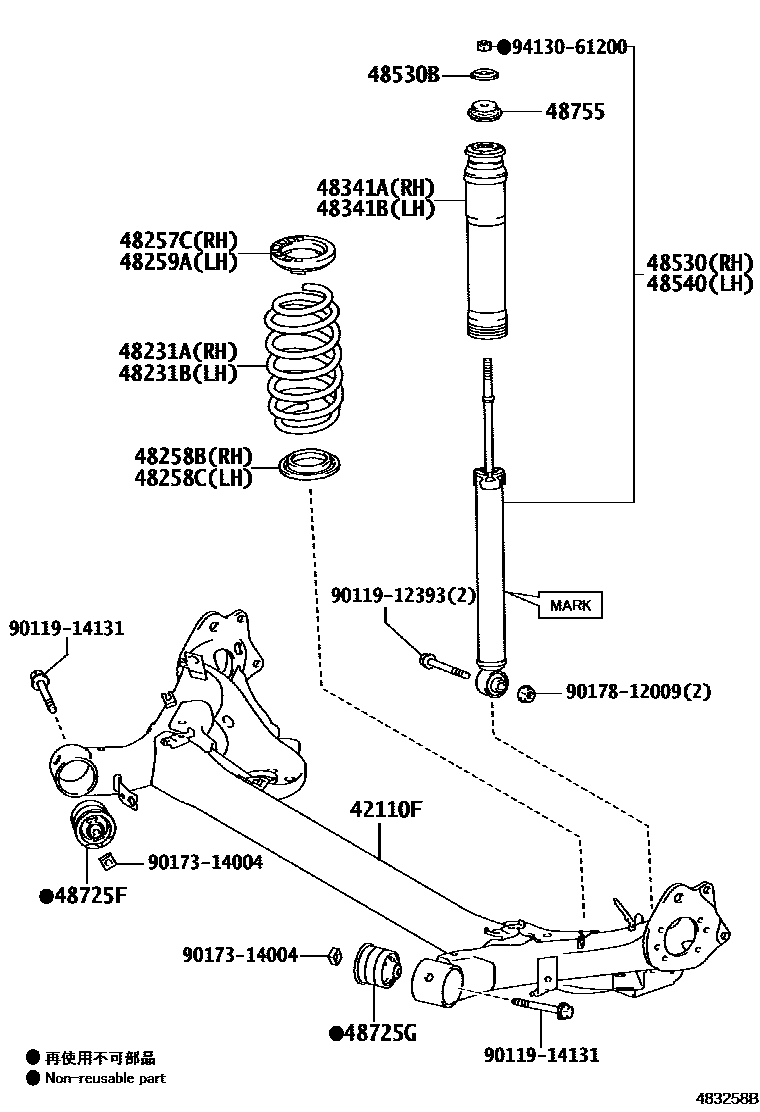 ●94130-61200
48530B
48755
48341A(RH)
48341B(LH)
48257C(RH)
48259A(LH)
48530(RH)
48540(LH)
48231A(RH)
48231B(LH)
48258B(RH)
48258C(LH)
90119-12393(2)
MARK
90119-14131
90178-12009(2)
42110F
90173-14004
●48725F
90173-14004
●48725G
90119-14131
● 再使用不可部品
● Non-reusable part
483258B