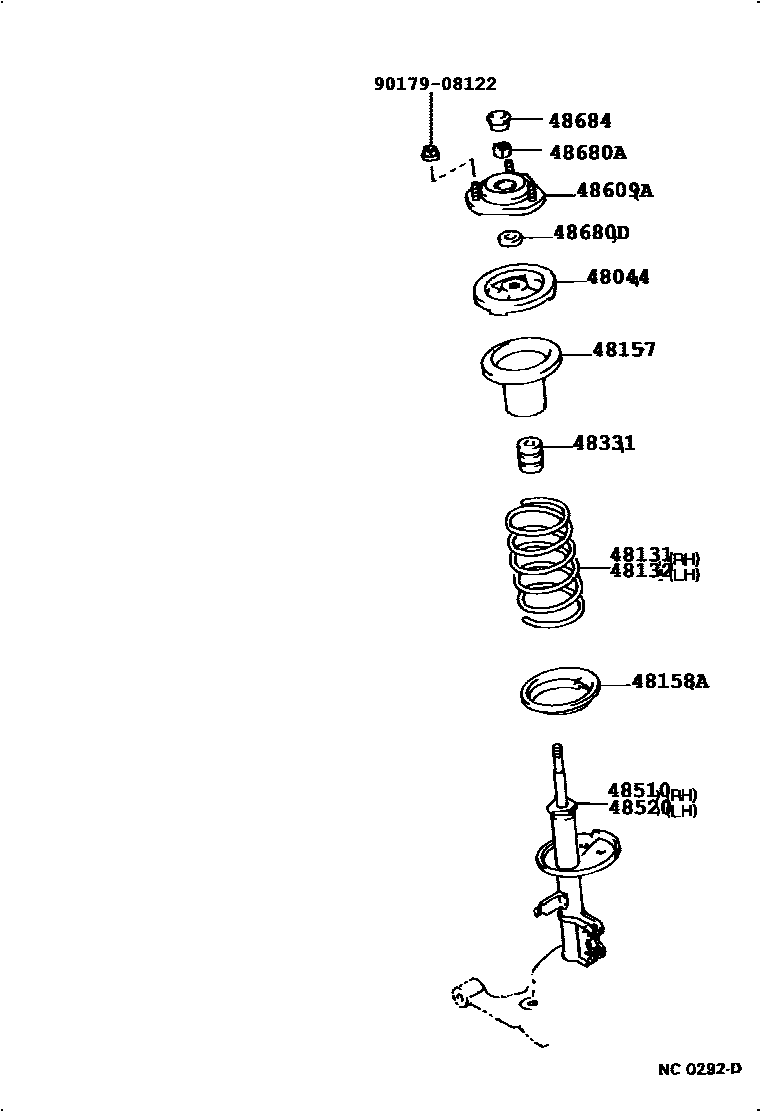 90179-08122
48684
48680A
48609A
48680D
48044
48157
48331
48131(RH)
48132(LH)
48158A
48510(RH)
48520(LH)
NC 0292-D