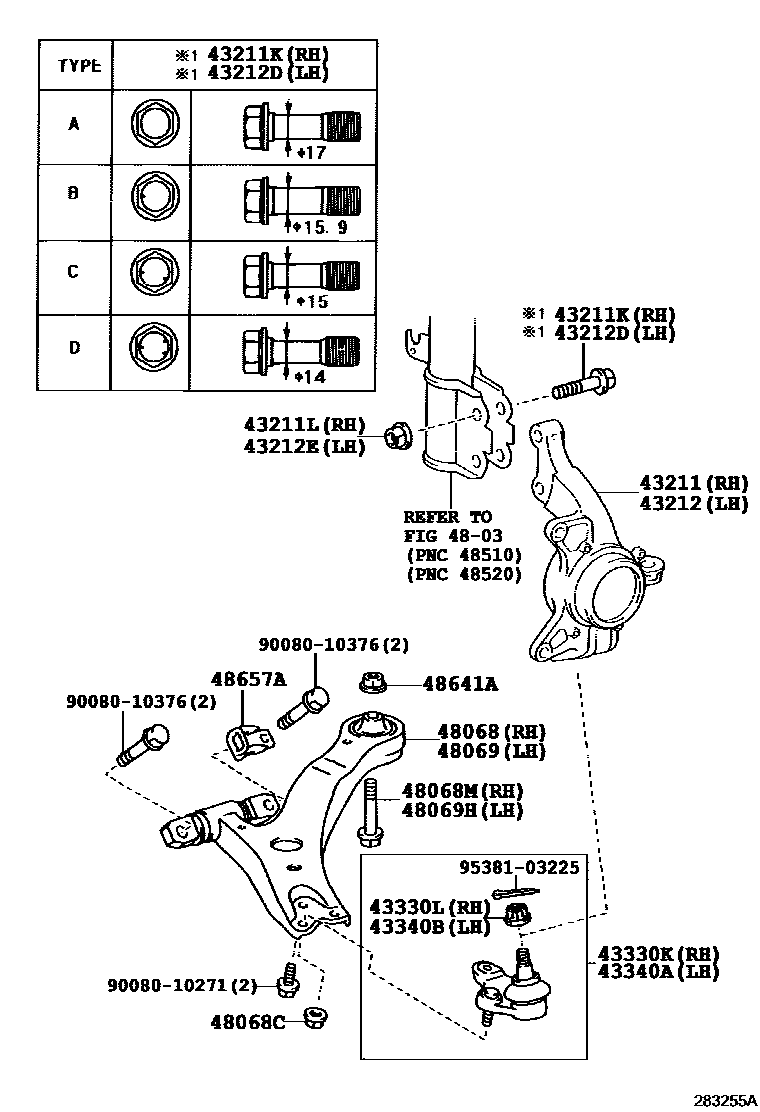 | TYPE | ※1 43211K(RH) ※1 43212D(LH) | |
|---|---|---|
| A | | φ17 |
| B | | φ15.9 |
| C | | φ15 |
| D | | φ14 |

※1 43211K(RH)
※1 43212D(LH)

43211L(RH)
43212E(LH)

43211(RH)
43212(LH)

REFER TO
FIG 48-03
(PNC 48510)
(PNC 48520)

90080-10376(2)
48657A
48641A
90080-10376(2)
48068(RH)
48069(LH)
48068M(RH)
48069H(LH)
95381-03225
43330L(RH)
43340B(LH)
43330K(RH)
43340A(LH)
90080-10271(2)
48068C

283255A