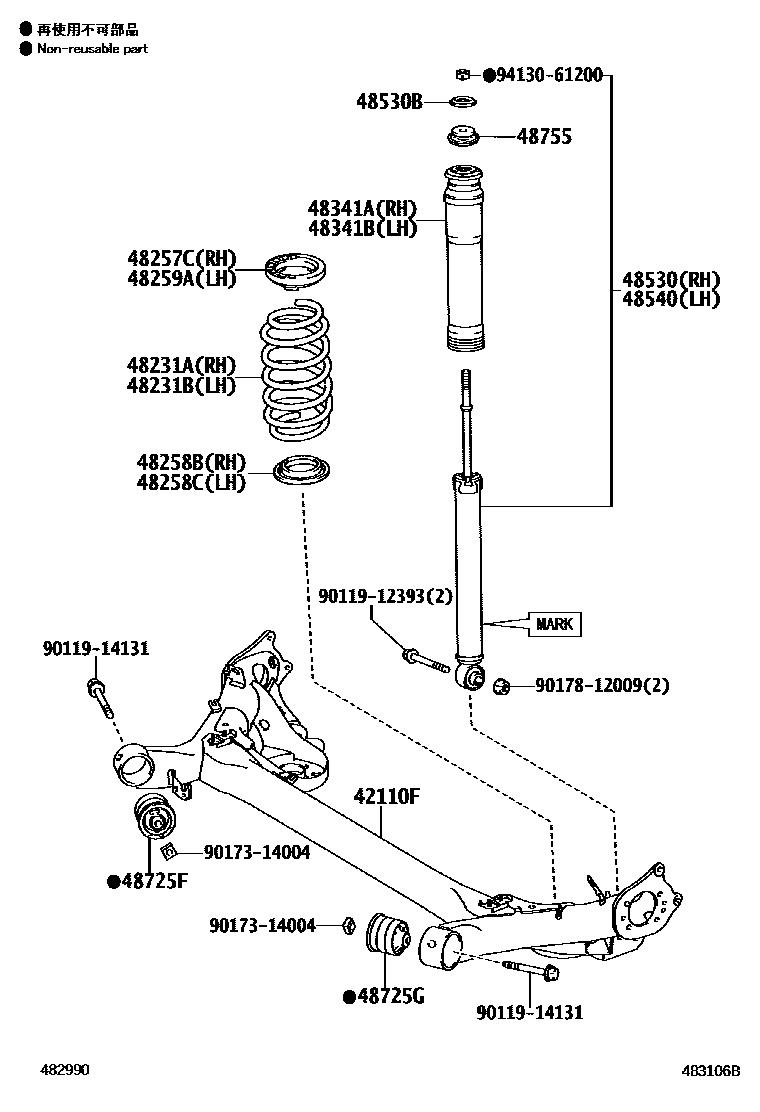 ● 再使用不可部品
● Non-reusable part

●94130-61200
48530B
48755
48341A(RH)
48341B(LH)
48257C(RH)
48259A(LH)
48530(RH)
48540(LH)
48231A(RH)
48231B(LH)
48258B(RH)
48258C(LH)
90119-12393(2)
MARK
90119-14131
90178-12009(2)
42110F
90173-14004
●48725F
90173-14004
●48725G
90119-14131

482990
483106B