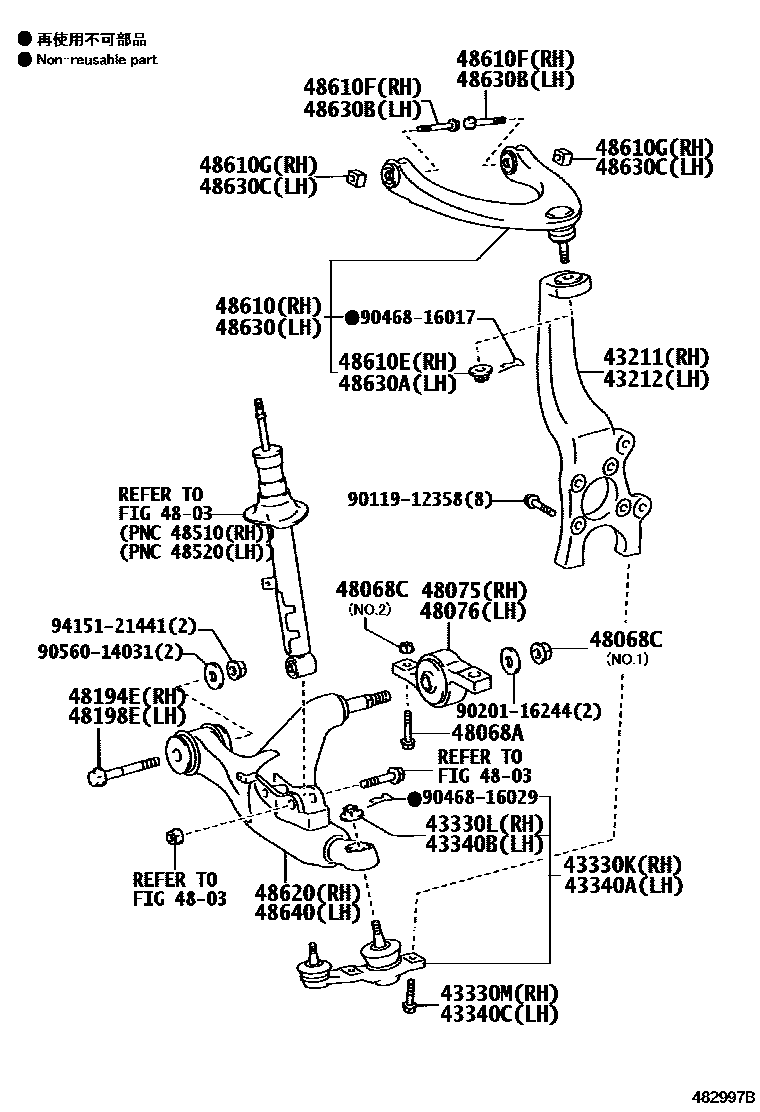 ● 再使用不可部品
● Non-reusable part

48610F(RH)
48630B(LH)

48610F(RH)
48630B(LH)

48610G(RH)
48630C(LH)

48610G(RH)
48630C(LH)

48610(RH)
48630(LH)
●90468-16017

48610E(RH)
48630A(LH)

43211(RH)
43212(LH)

REFER TO
FIG 48-03
(PNC 48510(RH))
(PNC 48520(LH))

90119-12358(8)

48068C
(NO.2)

48075(RH)
48076(LH)

94151-21441(2)
90560-14031(2)

48068C
(NO.1)

48194E(RH)
48198E(LH)

90201-16244(2)

48068A

REFER TO
FIG 48-03

●90468-16029

43330L(RH)
43340B(LH)

43330K(RH)
43340A(LH)

REFER TO
FIG 48-03

48620(RH)
48640(LH)

43330M(RH)
43340C(LH)

482997B