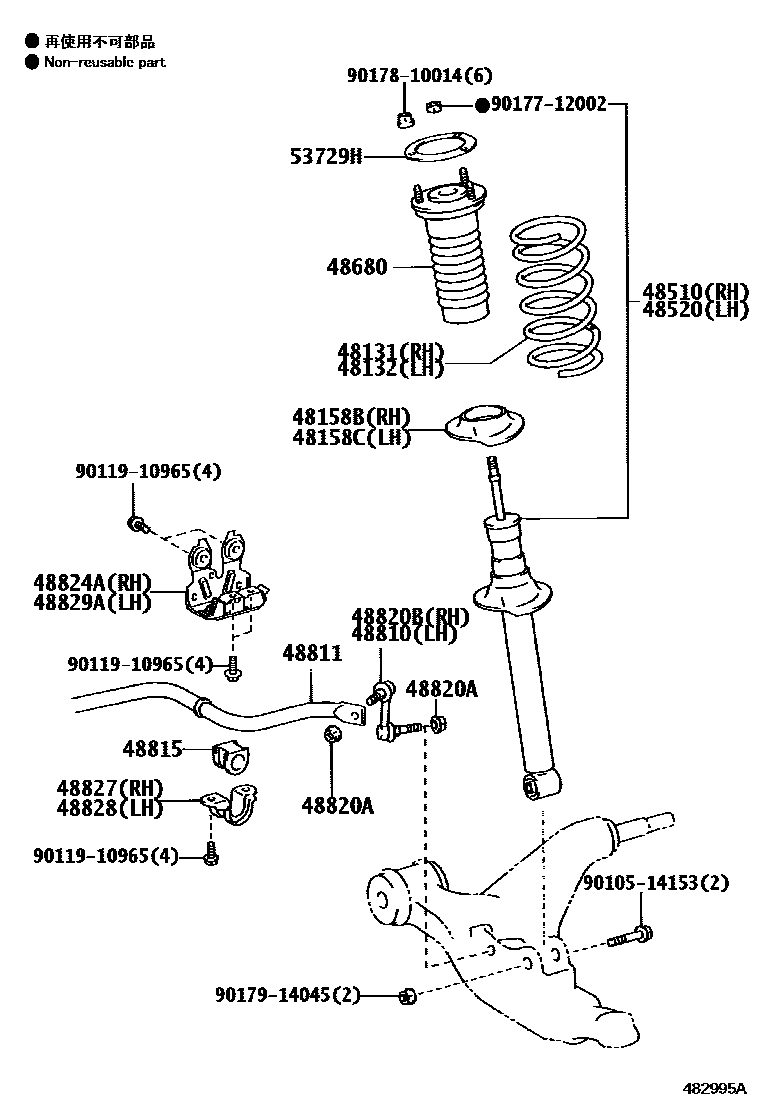 ● 再使用不可部品
● Non-reusable part

90178-10014(6)
●90177-12002
53729H
48680
48510(RH)
48520(LH)
48131(RH)
48132(LH)
48158B(RH)
48158C(LH)
90119-10965(4)
48824A(RH)
48829A(LH)
48820B(RH)
48810(LH)
90119-10965(4)
48811
48820A
48815
48827(RH)
48828(LH)
48820A
90119-10965(4)
90105-14153(2)
90179-14045(2)
482995A