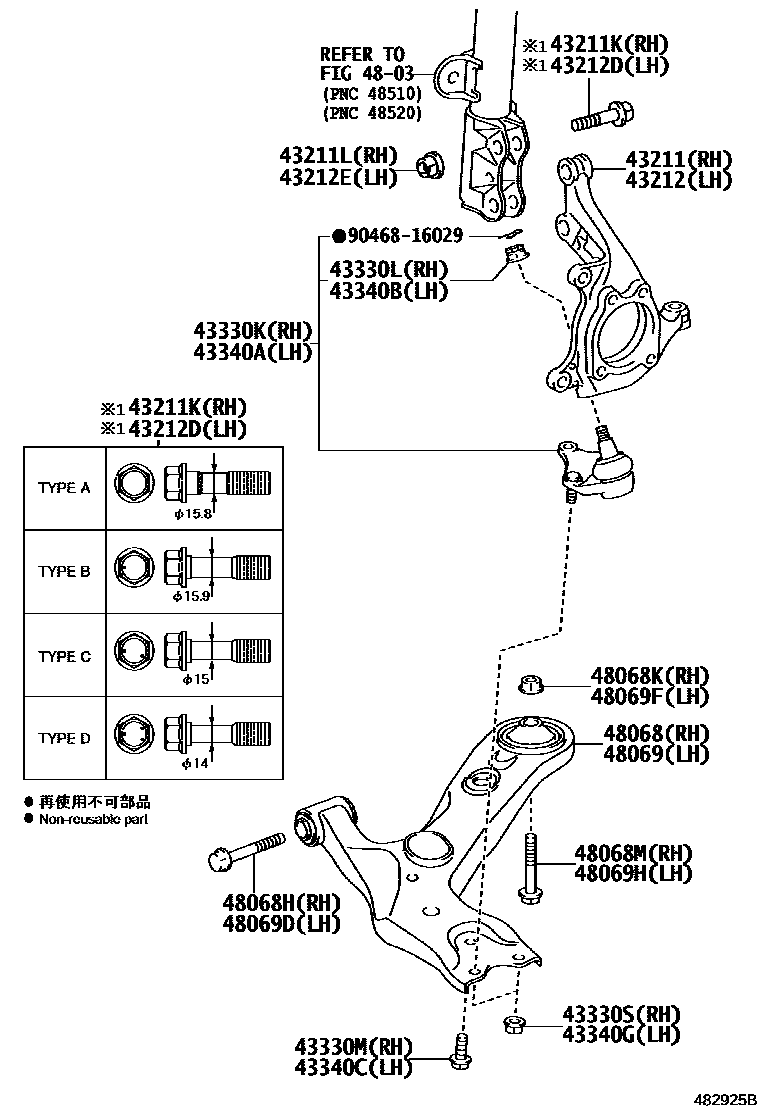 REFER TO
FIG 48-03
(PNC 48510)
(PNC 48520)

※1 43211K(RH)
※1 43212D(LH)

43211L(RH)
43212E(LH)

43211(RH)
43212(LH)

●90468-16029

43330L(RH)
43340B(LH)

43330K(RH)
43340A(LH)

※1 43211K(RH)
※1 43212D(LH)

| TYPE A | $\phi$15.8 |
|---|---|
| TYPE B | $\phi$15.9 |
| TYPE C | $\phi$15 |
| TYPE D | $\phi$14 |

● 再使用不可部品
● Non-reusable part

48068K(RH)
48069F(LH)

48068(RH)
48069(LH)

48068M(RH)
48069H(LH)

48068H(RH)
48069D(LH)

43330S(RH)
43340G(LH)

43330M(RH)
43340C(LH)

482925B