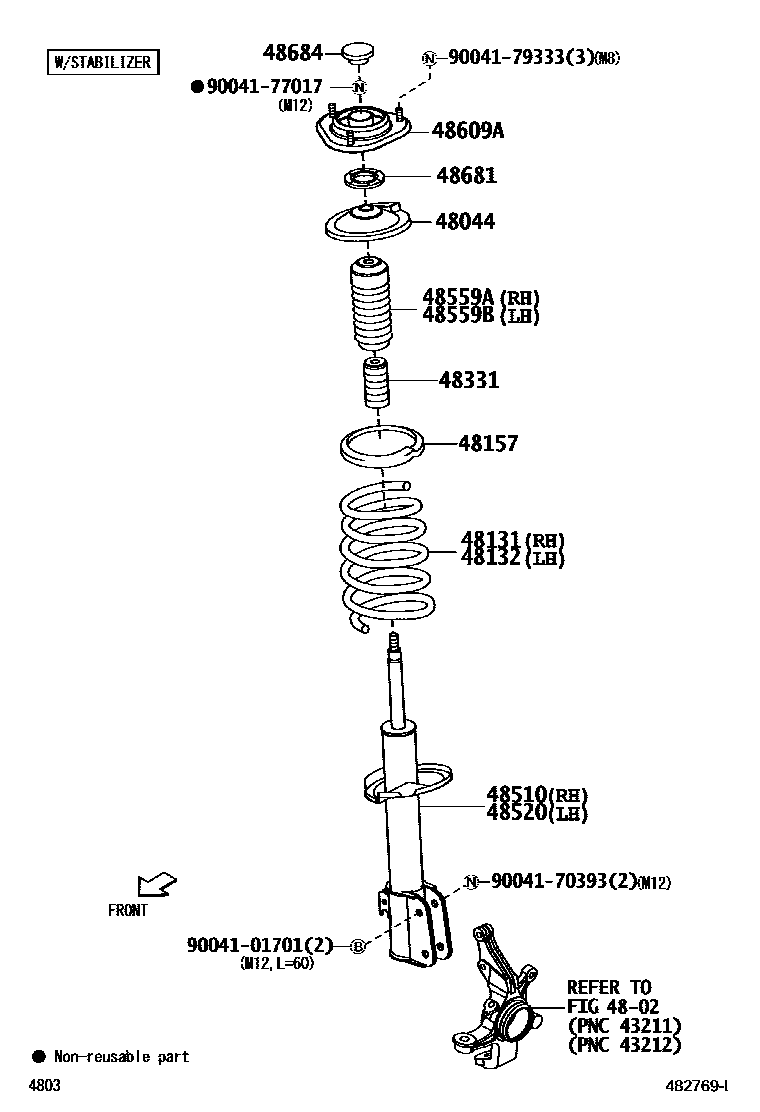 W/STABILIZER

48684

N 90041-79333(3)(M8)

● 90041-77017 N
(M12)

48609A

48681

48044

48559A(RH)
48559B(LH)

48331

48157

48131(RH)
48132(LH)

48510(RH)
48520(LH)

N 90041-70393(2)(M12)

FRONT

90041-01701(2) B
(M12,L=60)

REFER TO
FIG 48-02
(PNC 43211)
(PNC 43212)

● Non-reusable part

4803

482769-I