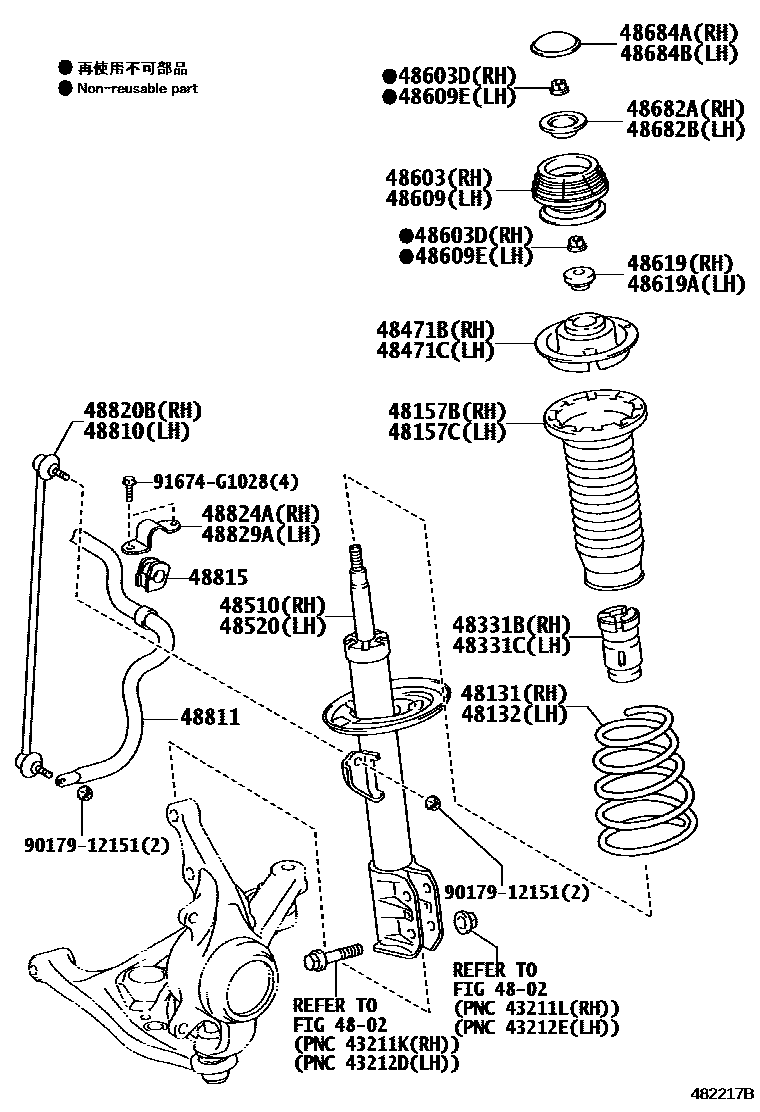 ● 再使用不可部品
● Non-reusable part

48684A(RH)
48684B(LH)

●48603D(RH)
●48609E(LH)

48682A(RH)
48682B(LH)

48603(RH)
48609(LH)

●48603D(RH)
●48609E(LH)

48619(RH)
48619A(LH)

48471B(RH)
48471C(LH)

48157B(RH)
48157C(LH)

48820B(RH)
48810(LH)

91674-G1028(4)

48824A(RH)
48829A(LH)

48815

48510(RH)
48520(LH)

48331B(RH)
48331C(LH)

48131(RH)
48132(LH)

48811

90179-12151(2)

90179-12151(2)

REFER TO
FIG 48-02
(PNC 43211L(RH))
(PNC 43212E(LH))

REFER TO
FIG 48-02
(PNC 43211K(RH))
(PNC 43212D(LH))

482217B