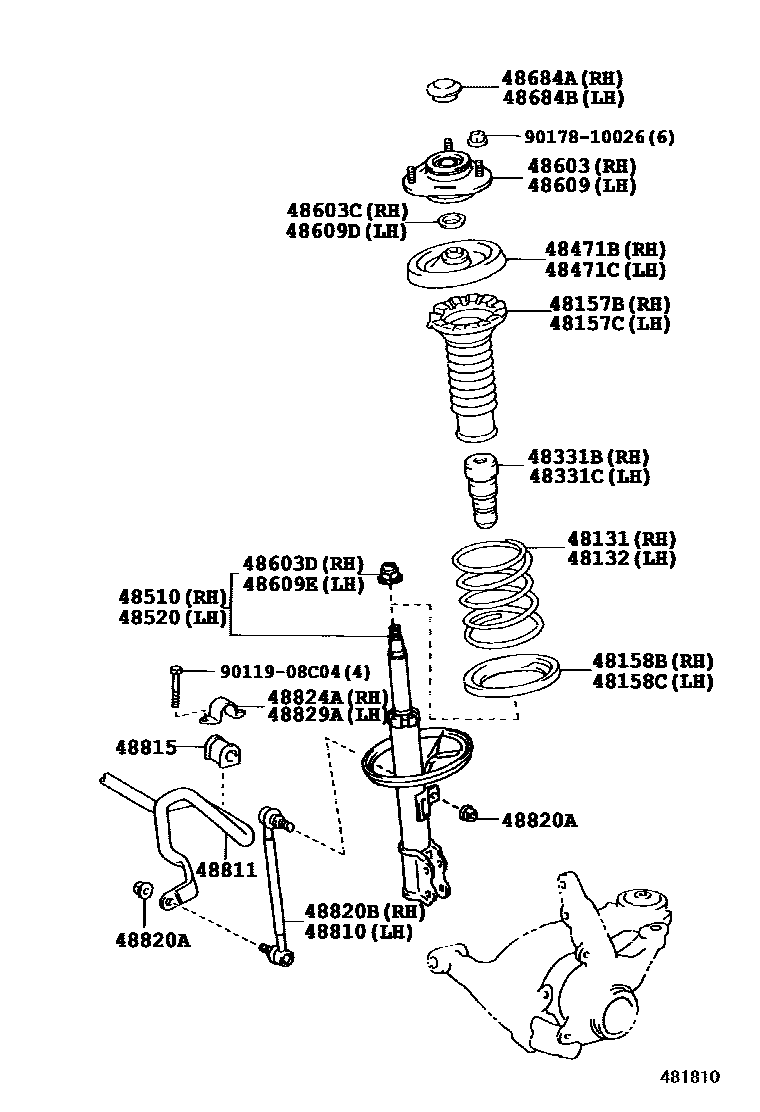 48684A (RH)
48684B (LH)

90178-10026 (6)

48603 (RH)
48609 (LH)

48603C (RH)
48609D (LH)

48471B (RH)
48471C (LH)

48157B (RH)
48157C (LH)

48331B (RH)
48331C (LH)

48131 (RH)
48132 (LH)

48603D (RH)
48609E (LH)

48510 (RH)
48520 (LH)

48158B (RH)
48158C (LH)

90119-08C04 (4)

48824A (RH)
48829A (LH)

48815

48820A

48811

48820B (RH)
48810 (LH)

48820A

481810