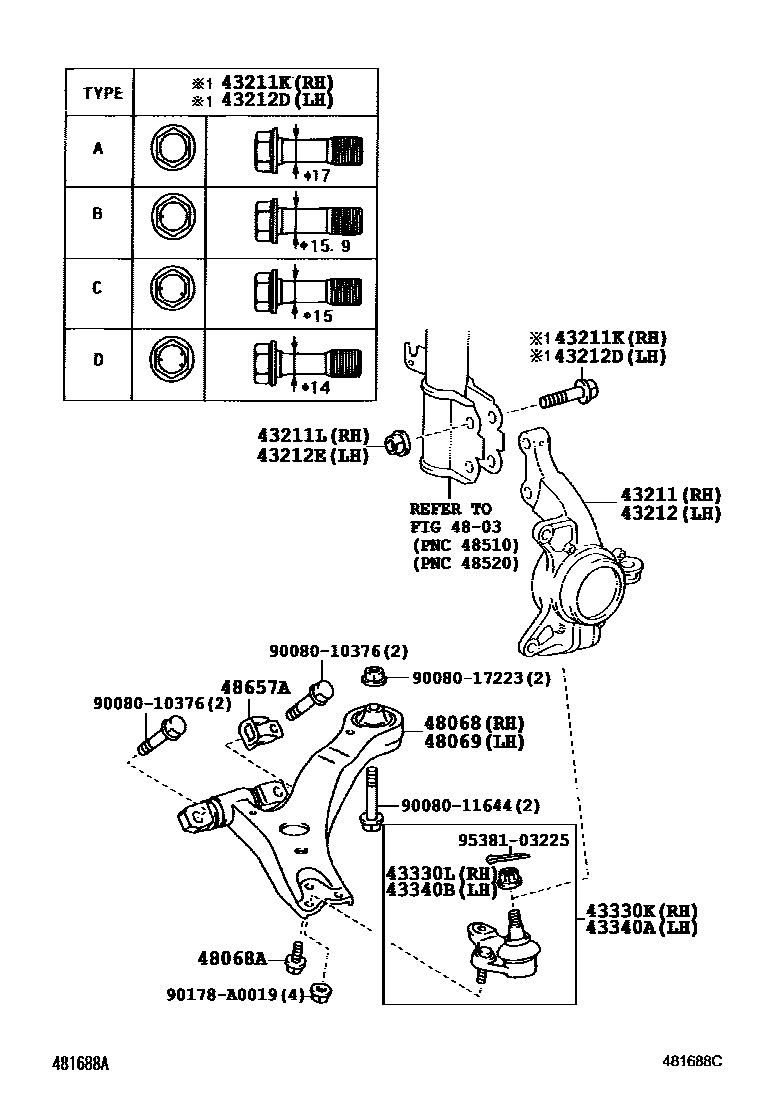 | TYPE | ※1 43211K(RH) ※1 43212D(LH) | |
|---|---|---|
| A | | φ17 |
| B | | φ15.9 |
| C | | φ15 |
| D | | φ14 |

※1 43211K(RH)
※1 43212D(LH)

43211L(RH)
43212E(LH)

REFER TO
FIG 48-03
(PNC 48510)
(PNC 48520)

43211(RH)
43212(LH)

90080-10376(2)
90080-17223(2)
48657A
90080-10376(2)
48068(RH)
48069(LH)
90080-11644(2)
95381-03225
43330L(RH)
43340B(LH)
43330K(RH)
43340A(LH)
48068A
90178-A0019(4)

481688A
481688C