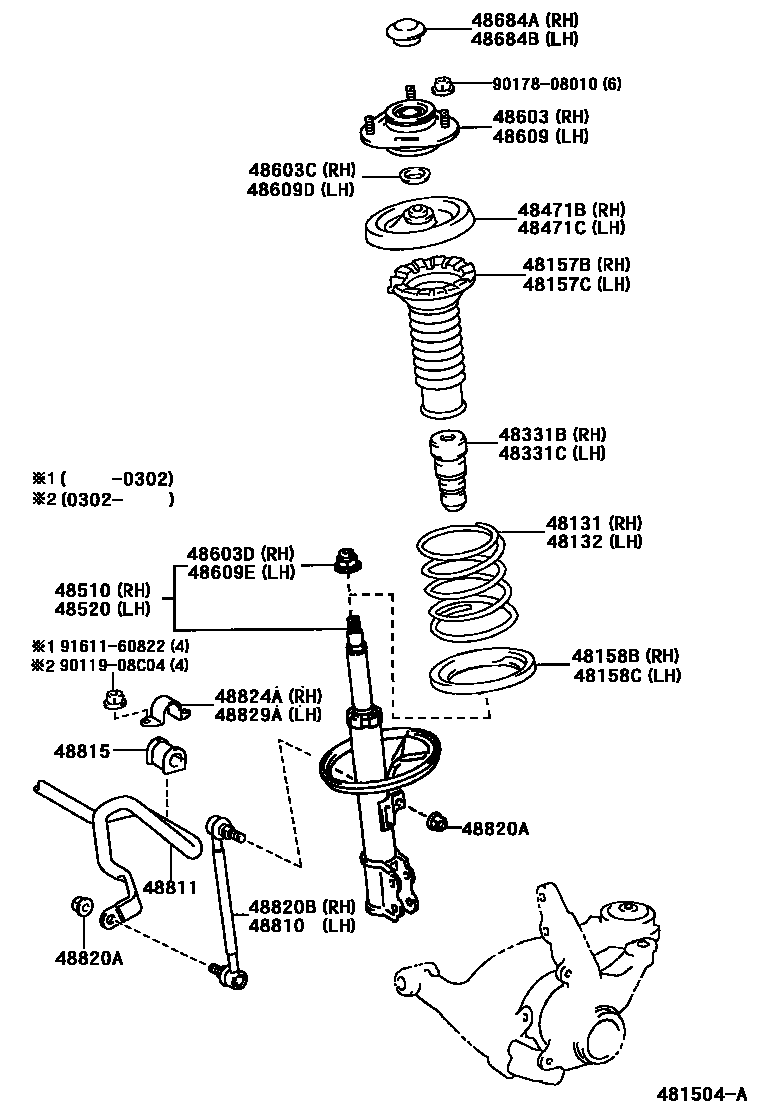 48684A (RH)
48684B (LH)

90178-08010 (6)

48603 (RH)
48609 (LH)

48603C (RH)
48609D (LH)

48471B (RH)
48471C (LH)

48157B (RH)
48157C (LH)

48331B (RH)
48331C (LH)

※1 ( -0302)
※2 (0302- )

48131 (RH)
48132 (LH)

48603D (RH)
48609E (LH)

48510 (RH)
48520 (LH)

※1 91611-60822 (4)
※2 90119-08C04 (4)

48158B (RH)
48158C (LH)

48824A (RH)
48829A (LH)

48815

48820A

48811

48820B (RH)
48810 (LH)

48820A

481504-A