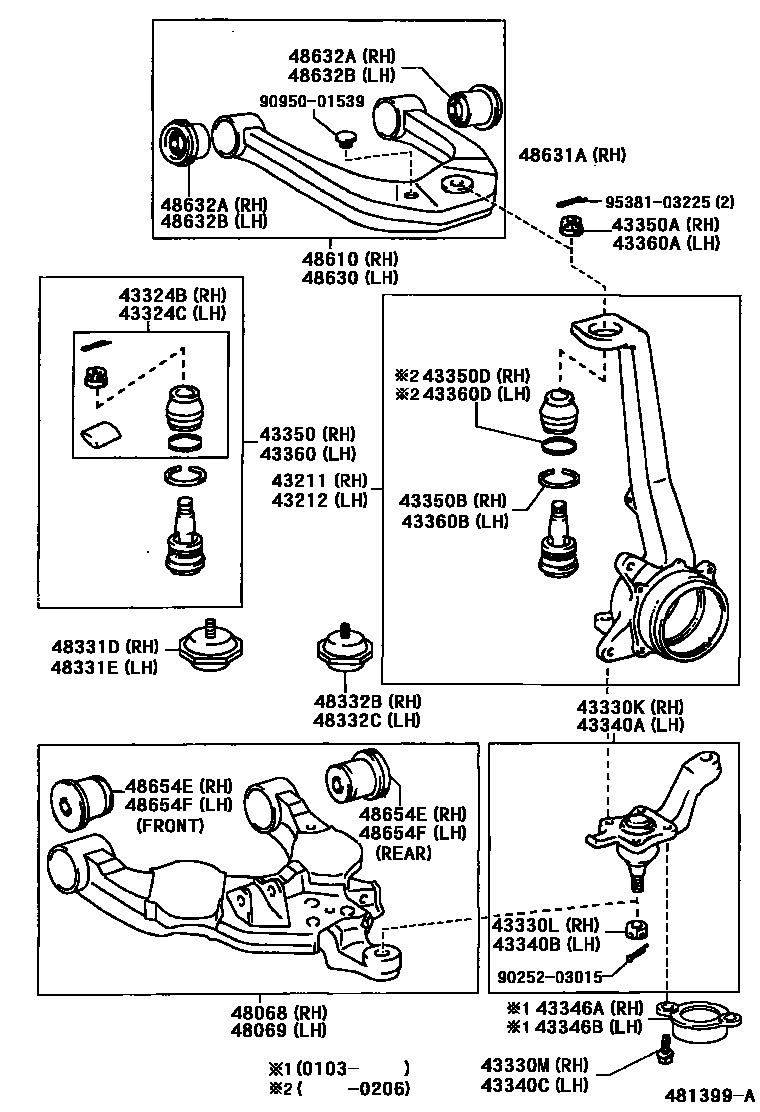 48632A (RH)
48632B (LH)
90950-01539
48631A (RH)
48632A (RH)
48632B (LH)
95381-03225 (2)
43350A (RH)
43360A (LH)
48610 (RH)
48630 (LH)
43324B (RH)
43324C (LH)
※2 43350D (RH)
※2 43360D (LH)
43350 (RH)
43360 (LH)
43211 (RH)
43212 (LH)
43350B (RH)
43360B (LH)
48331D (RH)
48331E (LH)
48332B (RH)
48332C (LH)
43330K (RH)
43340A (LH)
48654E (RH)
48654F (LH)
(FRONT)
48654E (RH)
48654F (LH)
(REAR)
43330L (RH)
43340B (LH)
90252-03015
48068 (RH)
48069 (LH)
※1 43346A (RH)
※1 43346B (LH)
※1 (0103- )
※2 ( -0206)
43330M (RH)
43340C (LH)
481399-A